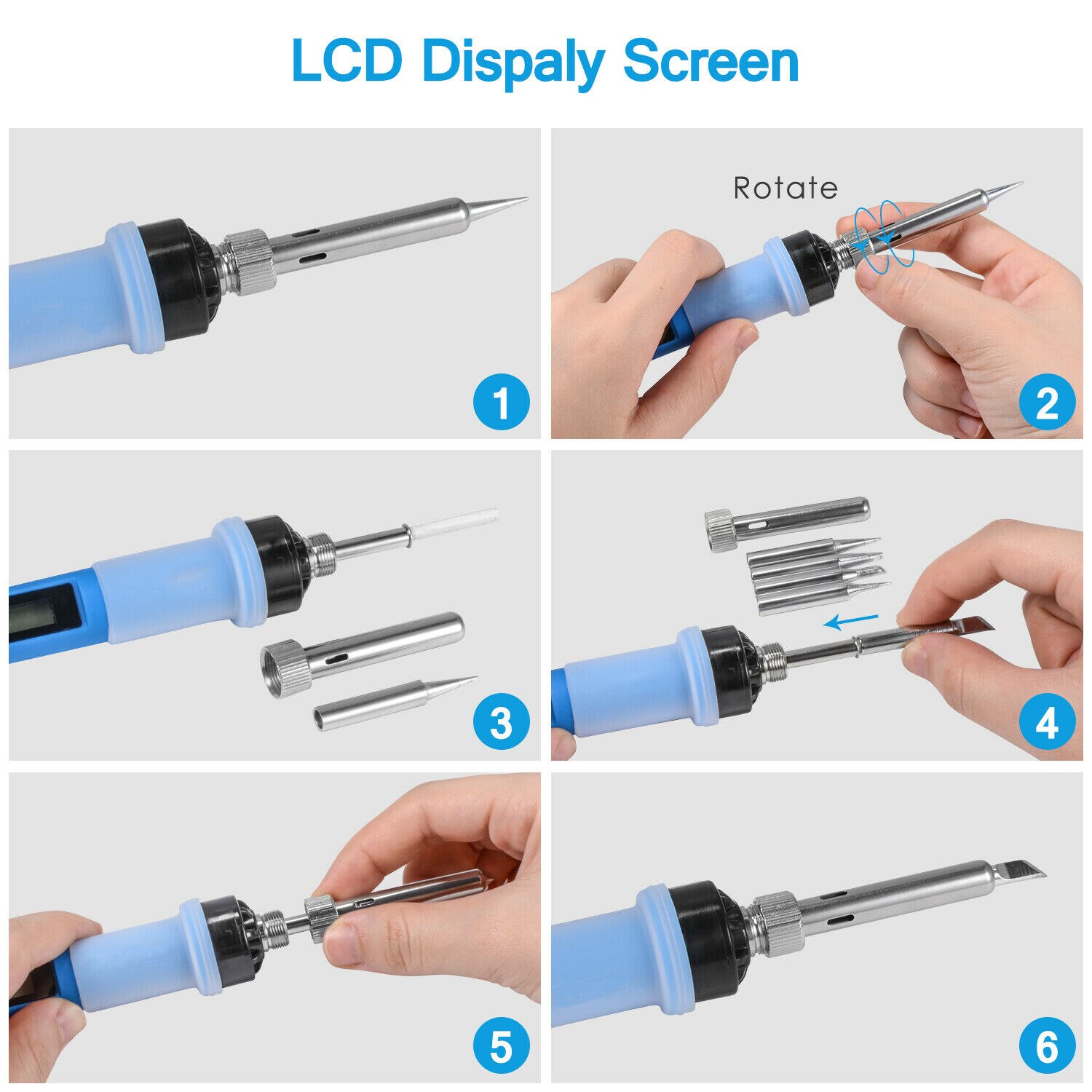 LCD Dispaly Screen

1

Rotate

2

3

4

5

6