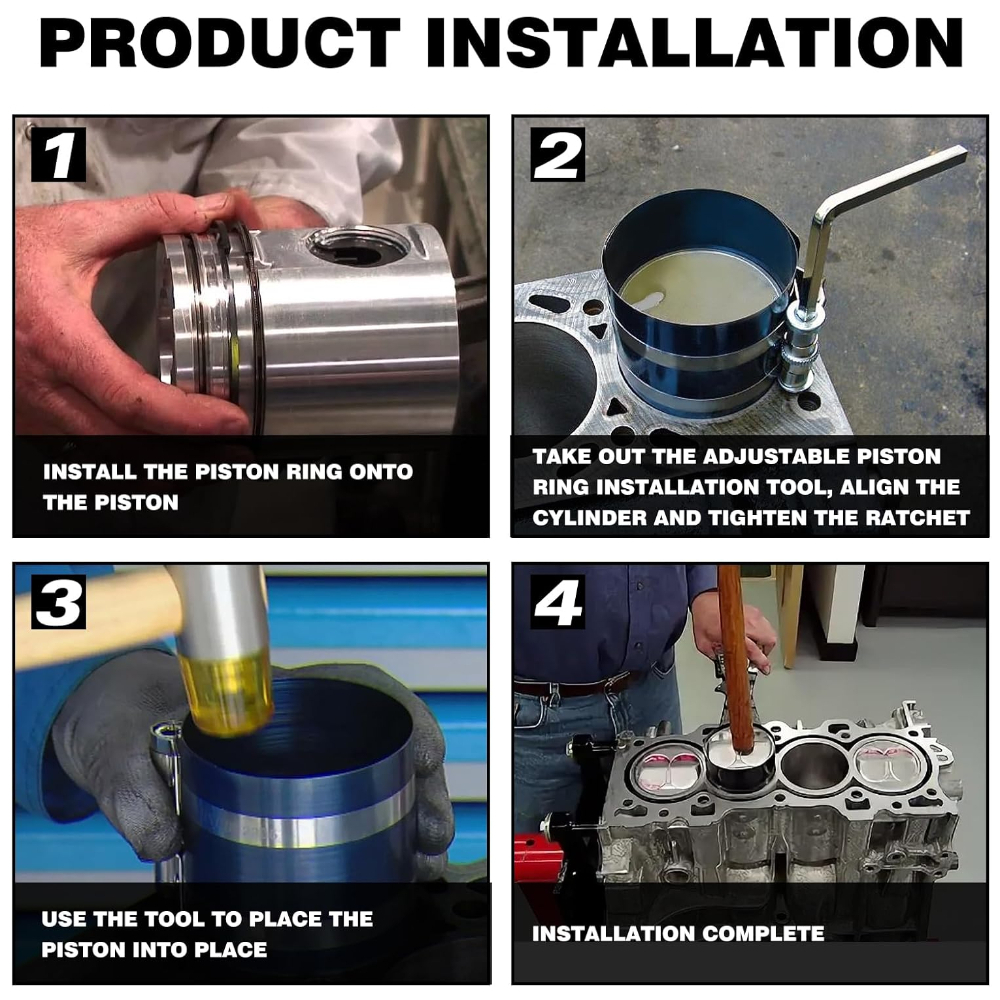 PRODUCT INSTALLATION

1

INSTALL THE PISTON RING ONTO THE PISTON

2

TAKE OUT THE ADJUSTABLE PISTON RING INSTALLATION TOOL, ALIGN THE CYLINDER AND TIGHTEN THE RATCHET

3

USE THE TOOL TO PLACE THE PISTON INTO PLACE

4

INSTALLATION COMPLETE