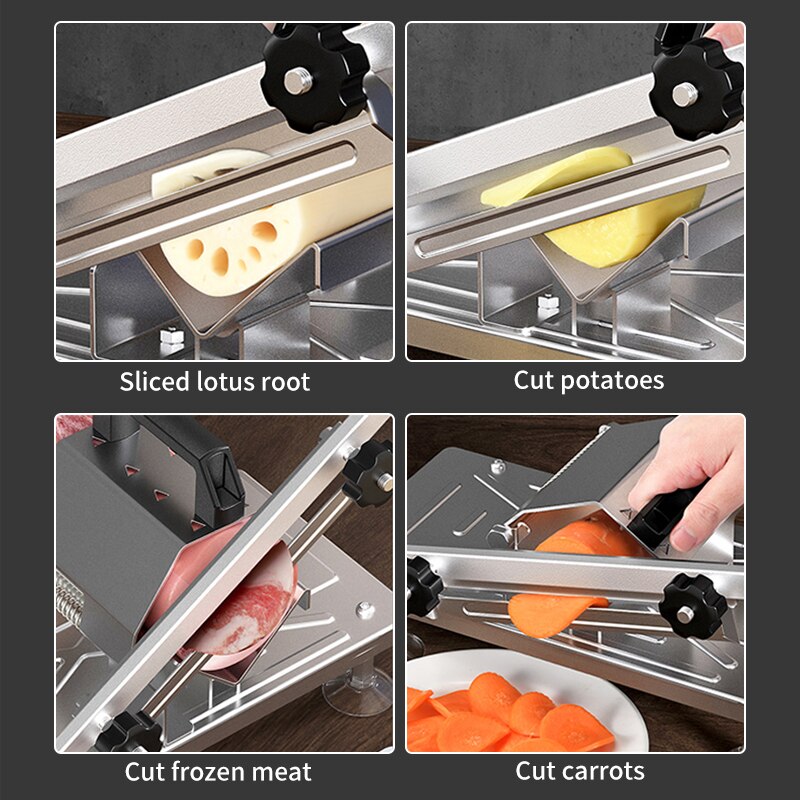 Sliced lotus root

Cut potatoes

Cut frozen meat

Cut carrots