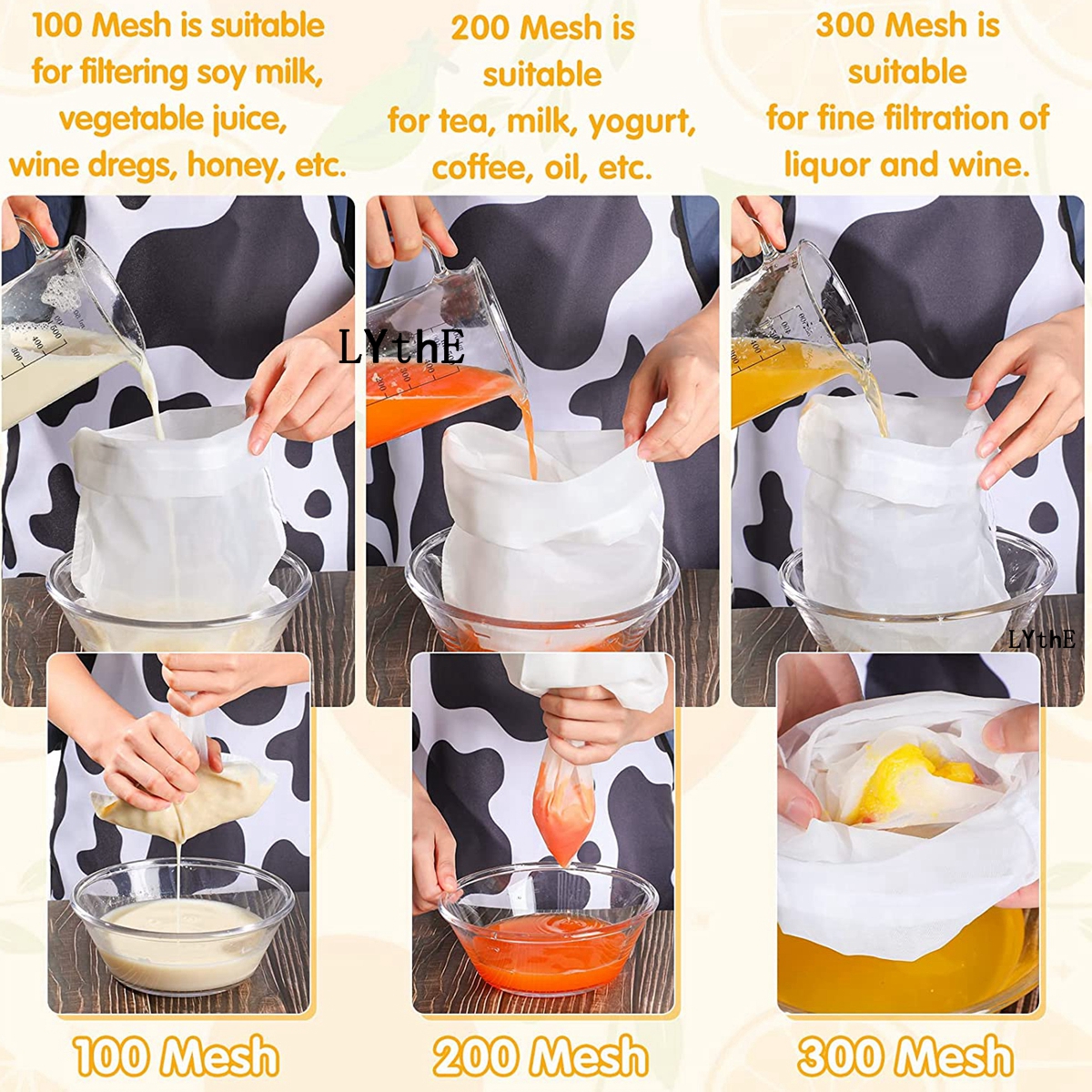 100 Mesh is suitable for filtering soy milk, vegetable juice, wine dregs, honey, etc.

200 Mesh is suitable for tea, milk, yogurt, coffee, oil, etc.

300 Mesh is suitable for fine filtration of liquor and wine.

LYthE

LYthE

100 Mesh

200 Mesh

300 Mesh