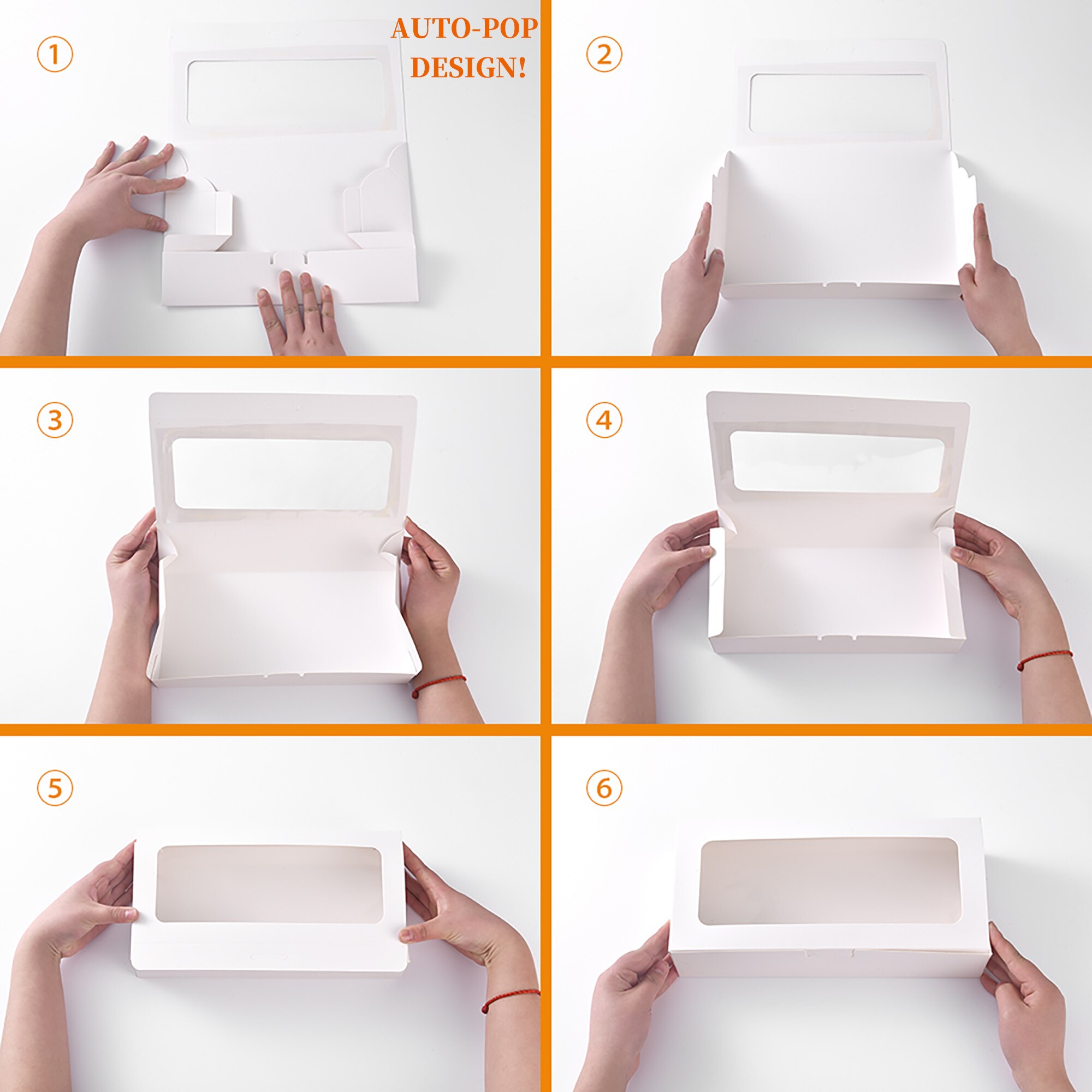 ①

AUTO-POP DESIGN!

②

③

④

⑤

⑥