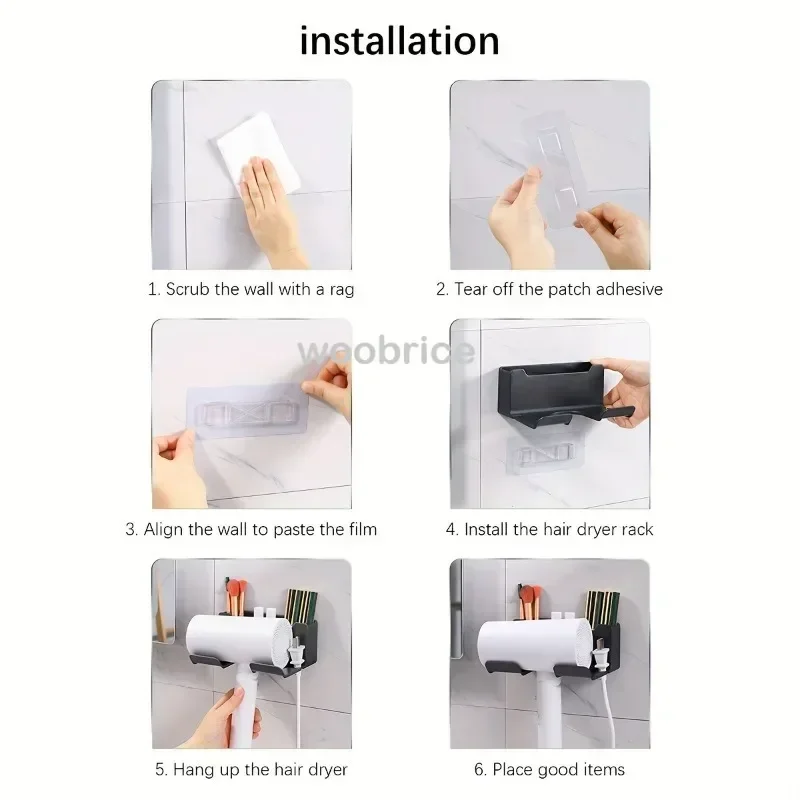 installation

1. Scrub the wall with a rag

2. Tear off the patch adhesive

woobrice

3. Align the wall to paste the film

4. Install the hair dryer rack

5. Hang up the hair dryer

6. Place good items