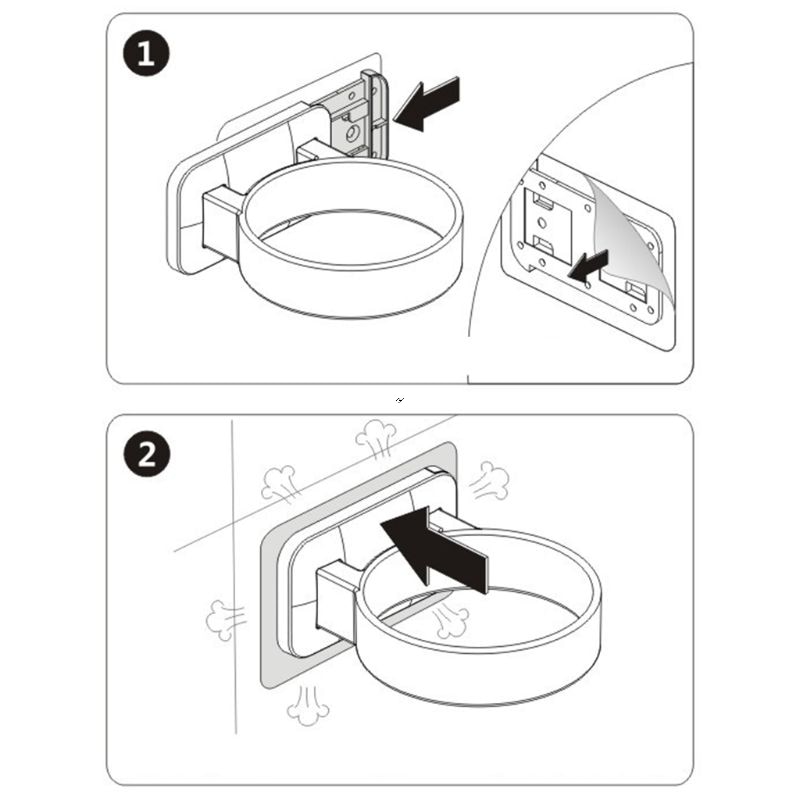 1

2