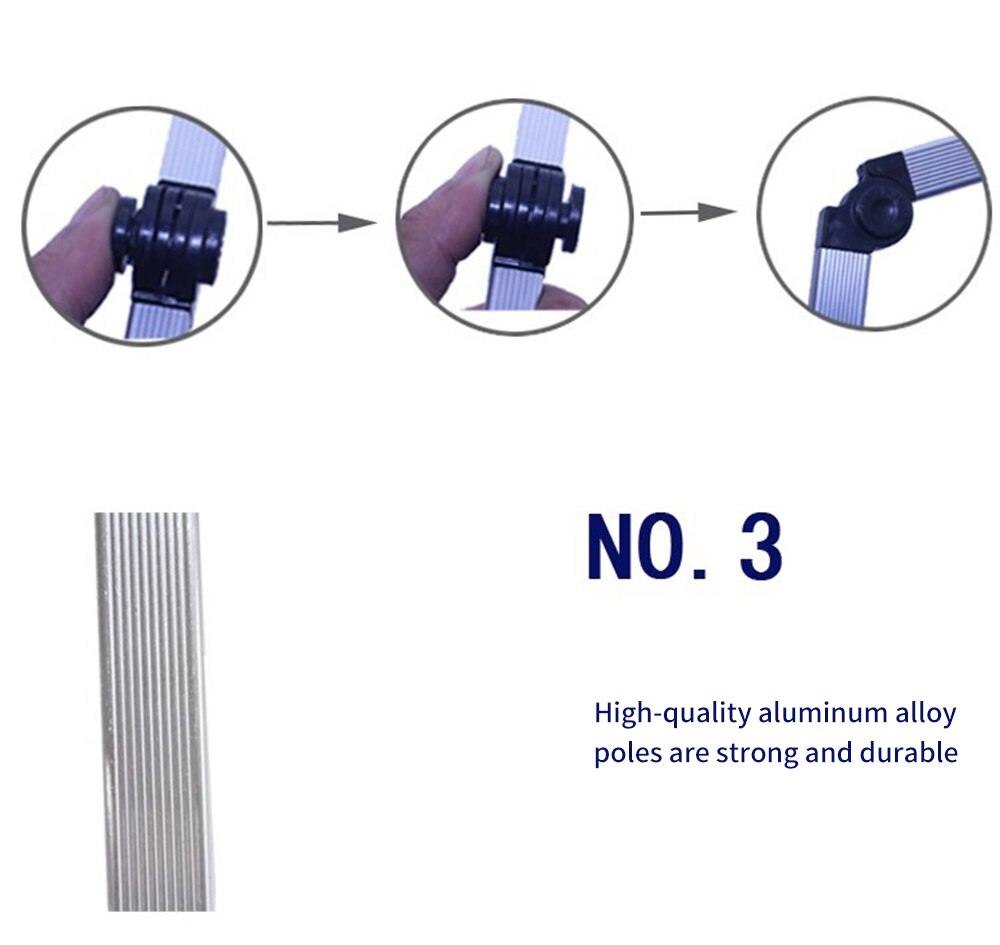 NO. 3

High-quality aluminum alloy poles are strong and durable