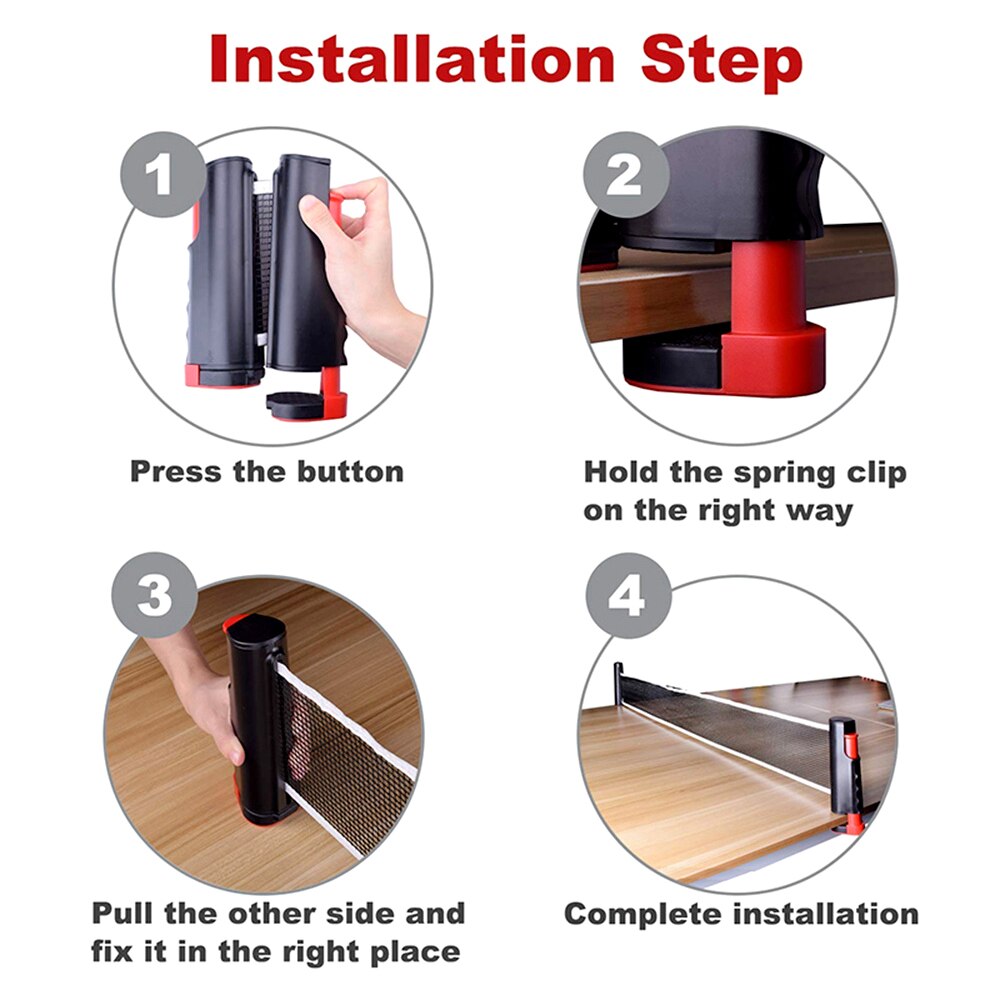 Installation Step

1

Press the button

2

Hold the spring clip on the right way

3

Pull the other side and fix it in the right place

4

Complete installation