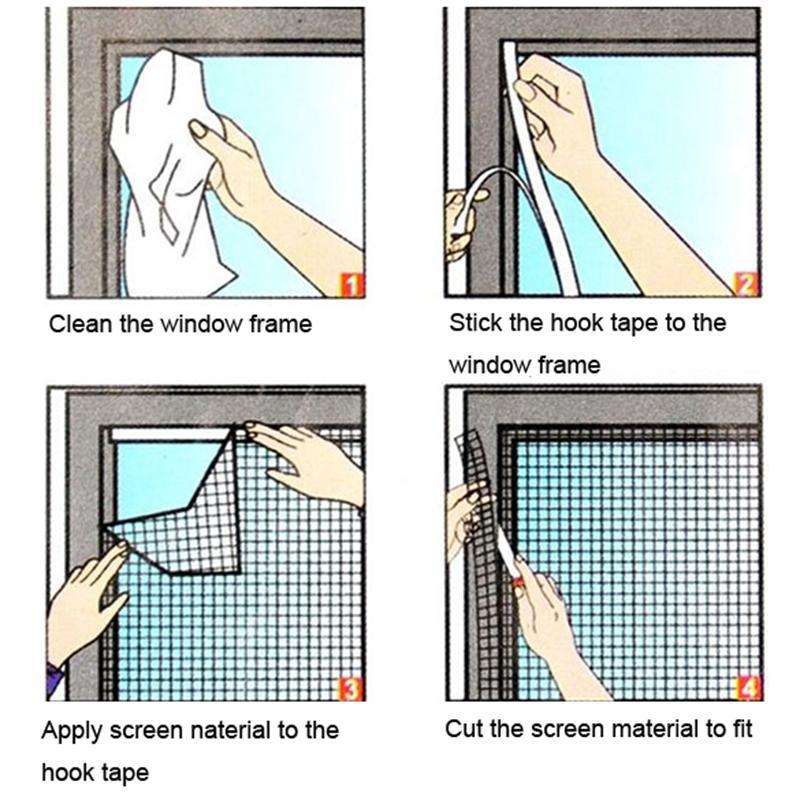 1

Clean the window frame

2

Stick the hook tape to the window frame

3

Apply screen naterial to the hook tape

4

Cut the screen material to fit