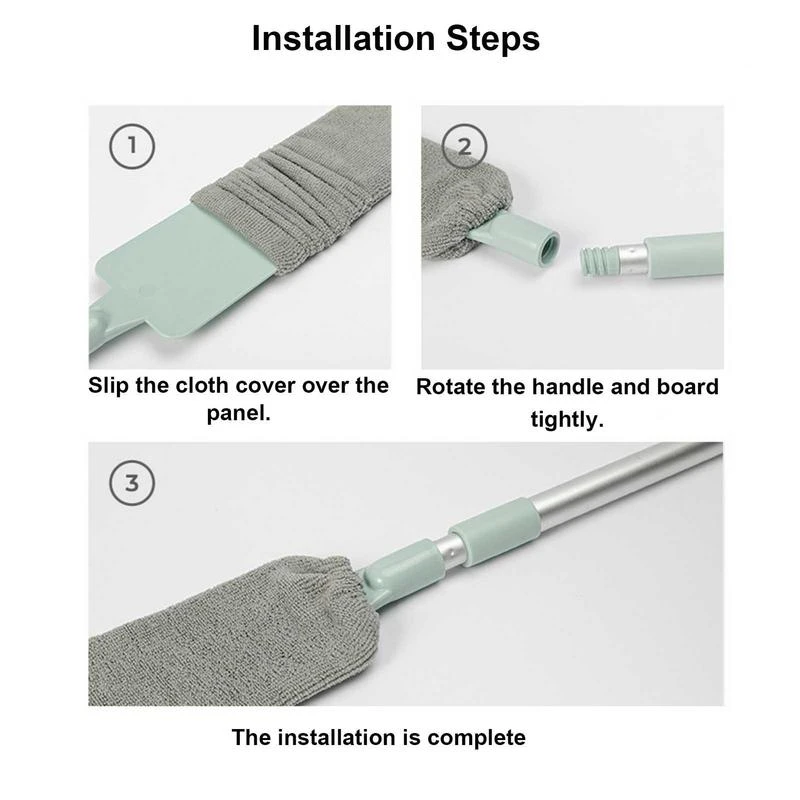 Installation Steps

1

Slip the cloth cover over the panel.

2

Rotate the handle and board tightly.

3

The installation is complete