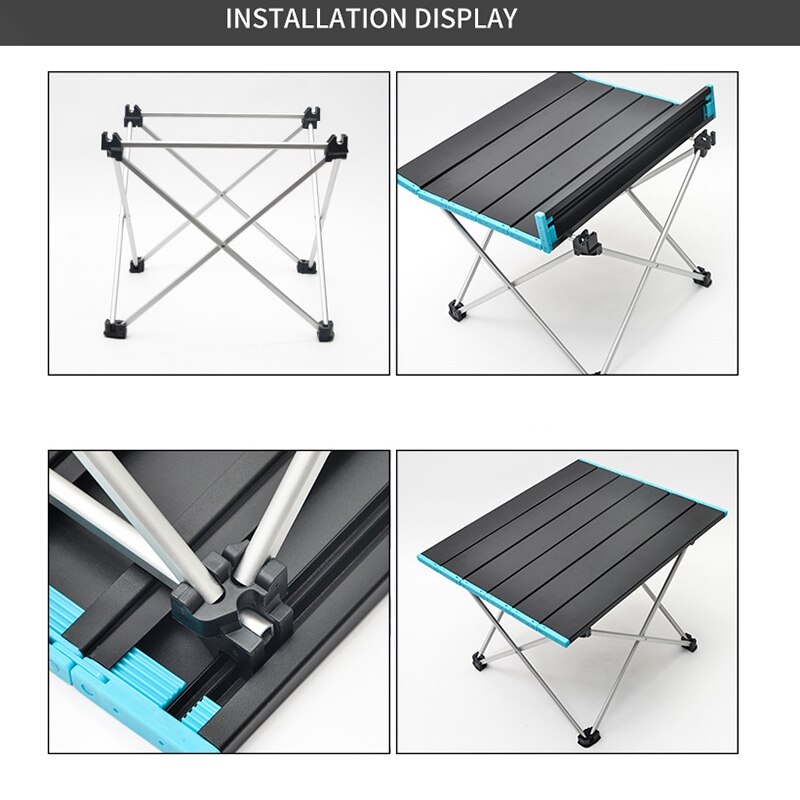 INSTALLATION DISPLAY