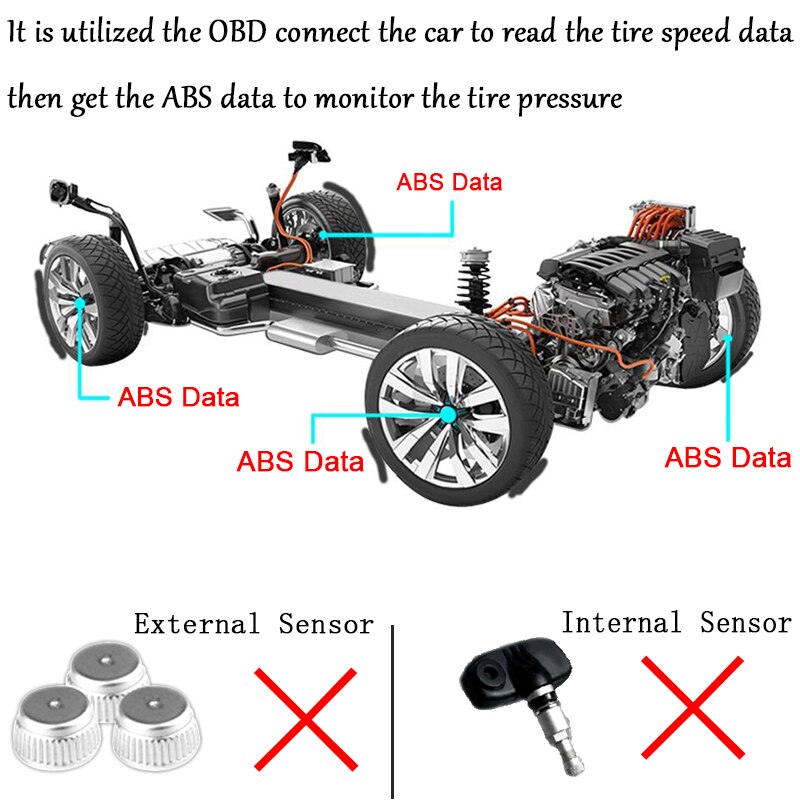 It is utilized the OBD connect the car to read the tire speed data then get the ABS data to monitor the tire pressure

ABS Data

ABS Data

ABS Data

ABS Data

External Sensor

Internal Sensor