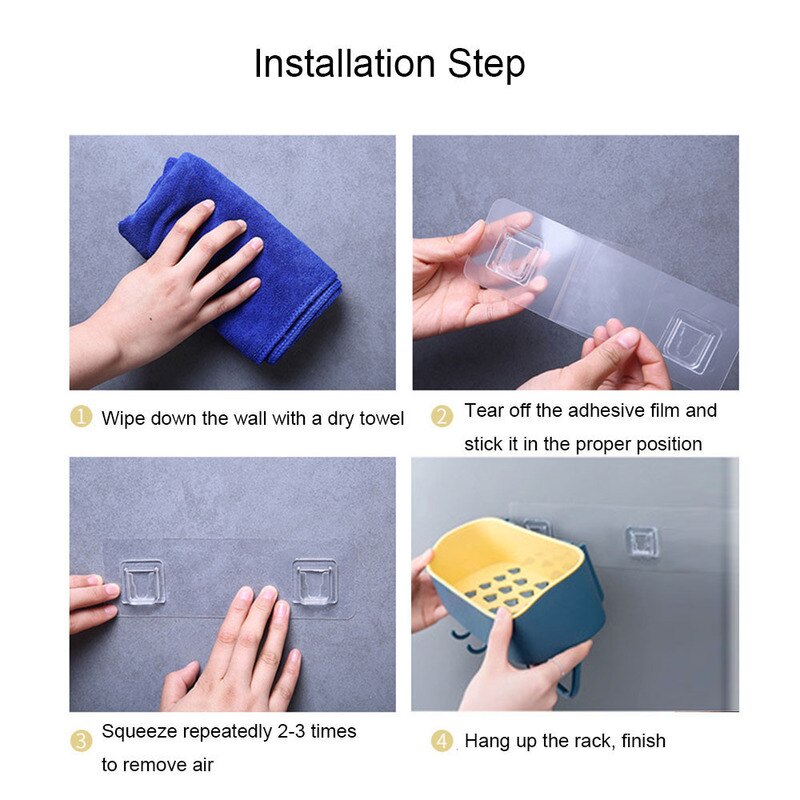 Installation Step

1 Wipe down the wall with a dry towel

2 Tear off the adhesive film and stick it in the proper position

3 Squeeze repeatedly 2-3 times to remove air

4 Hang up the rack, finish