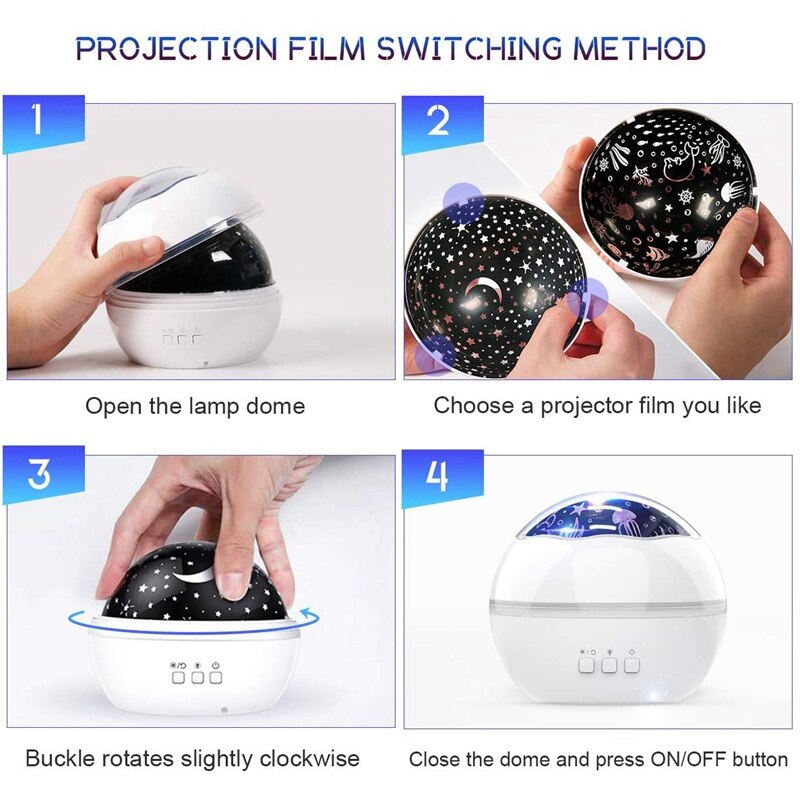 PROJECTION FILM SWITCHING METHOD

1

Open the lamp dome

2

Choose a projector film you like

3

Buckle rotates slightly clockwise

4

Close the dome and press ON/OFF button