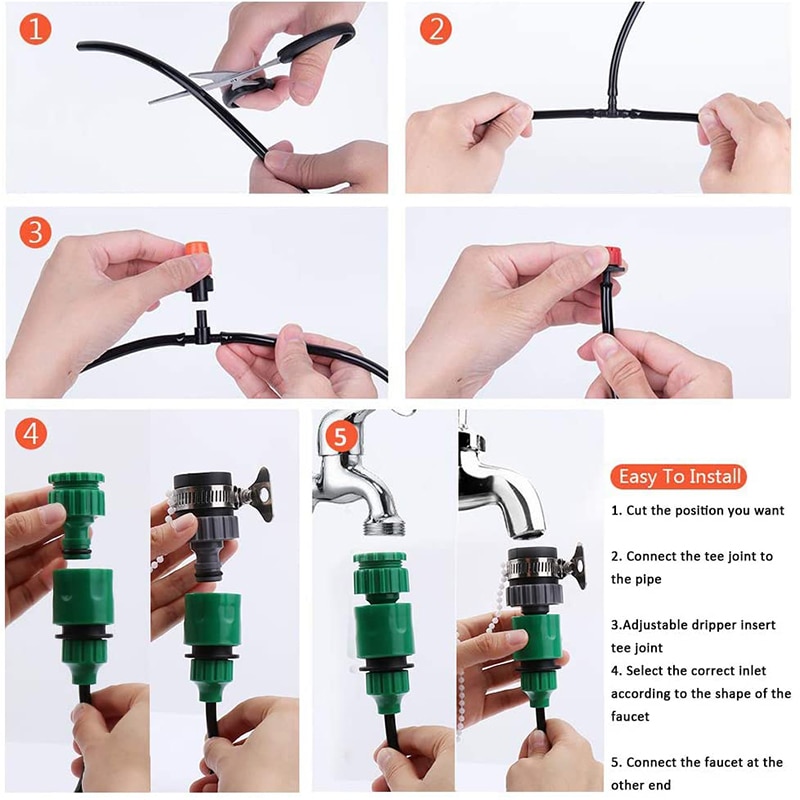 1

2

3

4

5

Easy To Install

1. Cut the position you want

2. Connect the tee joint to the pipe

3.Adjustable dripper insert tee joint

4. Select the correct inlet according to the shape of the faucet

5. Connect the faucet at the other end