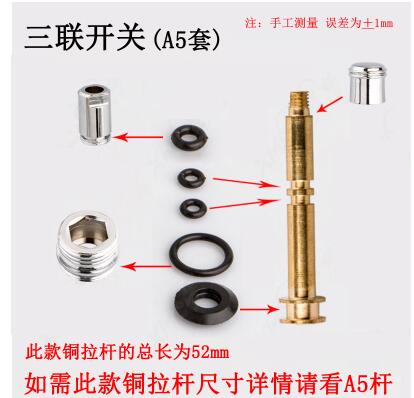 三联开关(A5套)

注：手工测量 误差为±1mm

此款铜拉杆的总长为52mm

如需此款铜拉杆尺寸详情请看A5杆