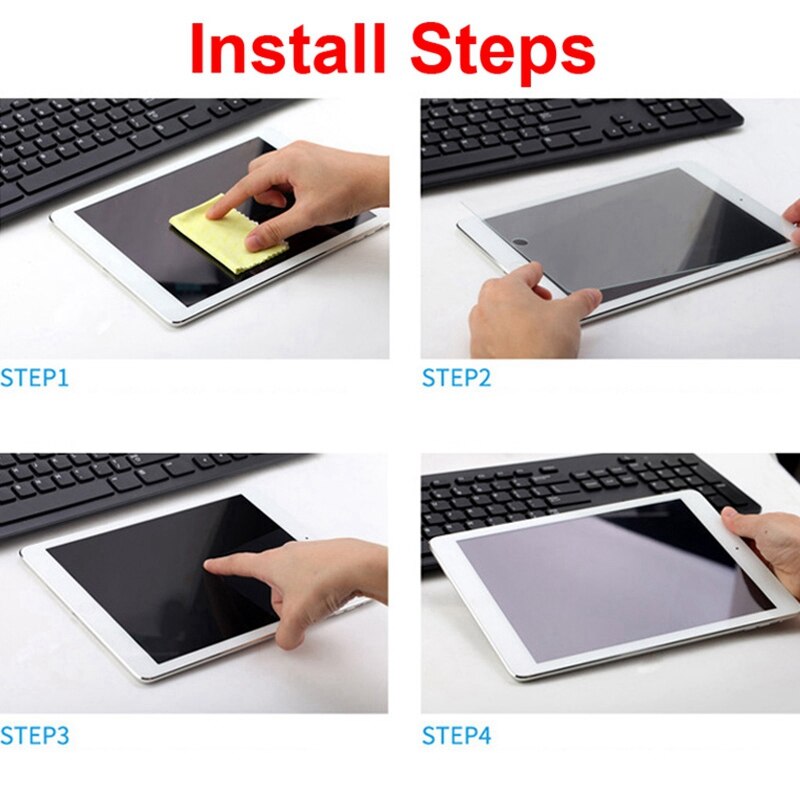 Install Steps

STEP1

STEP2

STEP3

STEP4