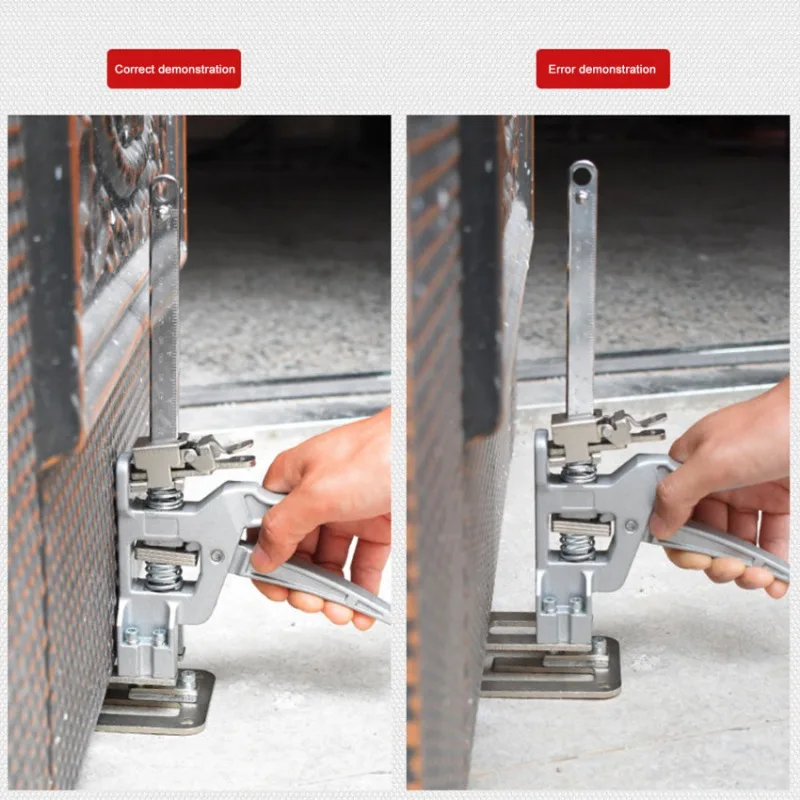 Correct demonstration

Error demonstration