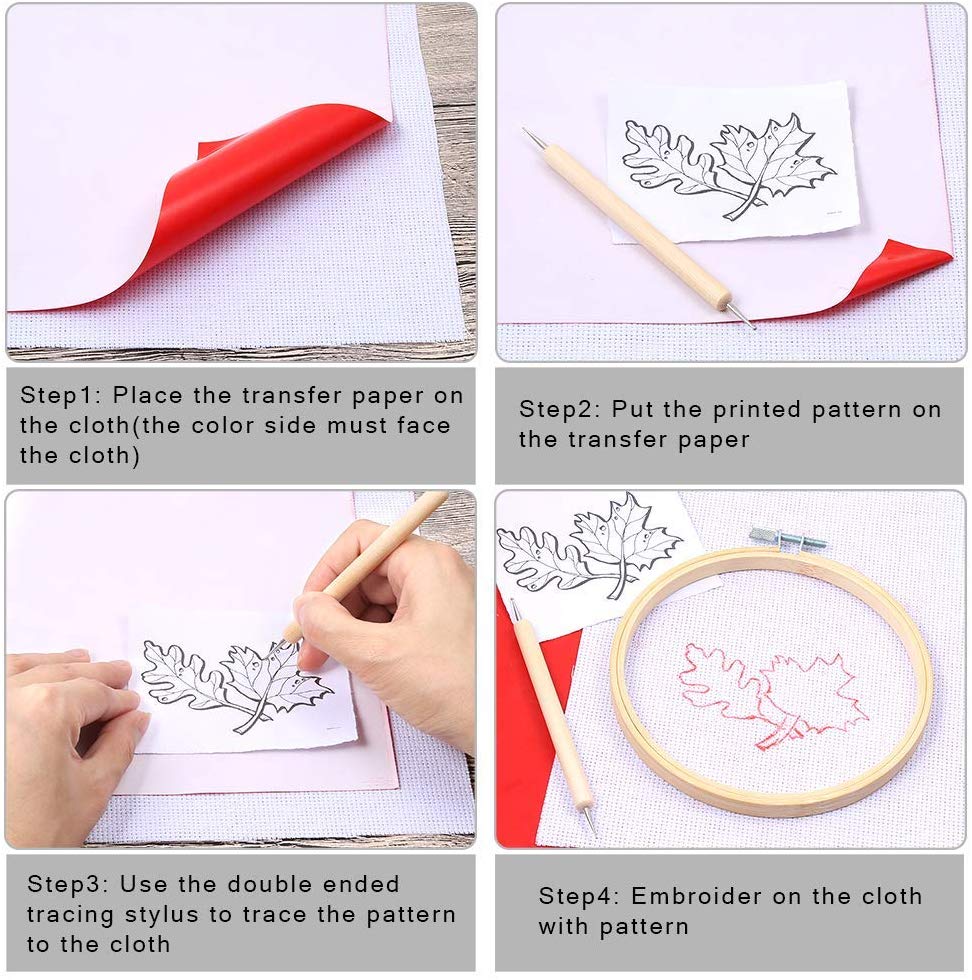 Step1: Place the transfer paper on the cloth(the color side must face the cloth)

Step2: Put the printed pattern on the transfer paper

Step3: Use the double ended tracing stylus to trace the pattern to the cloth

Step4: Embroider on the cloth with pattern