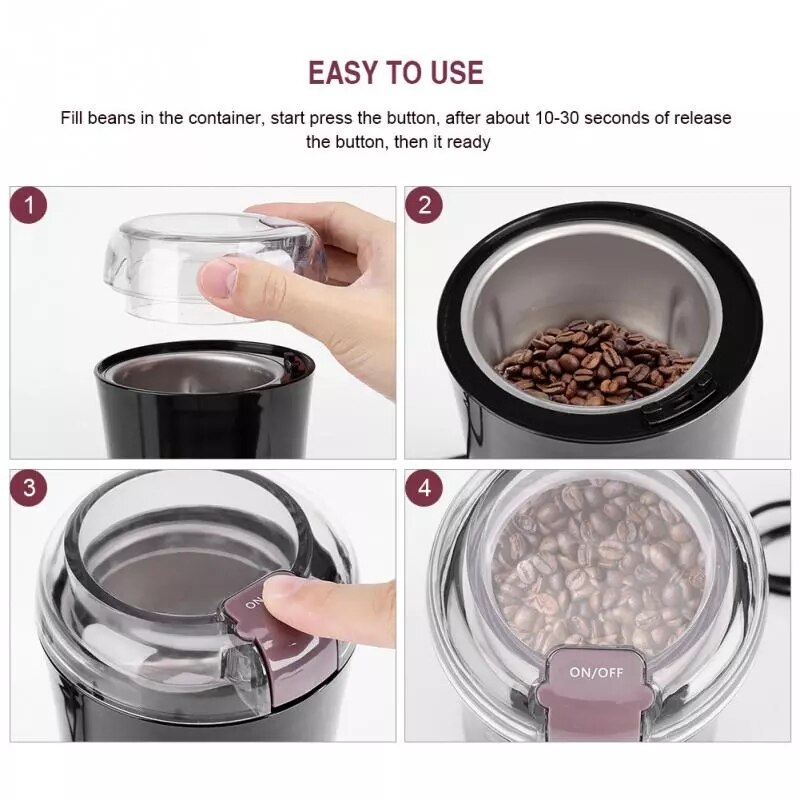 EASY TO USE

Fill beans in the container, start press the button, after about 10-30 seconds of release the button, then it ready

1

2

3

ON

4

ON/OFF