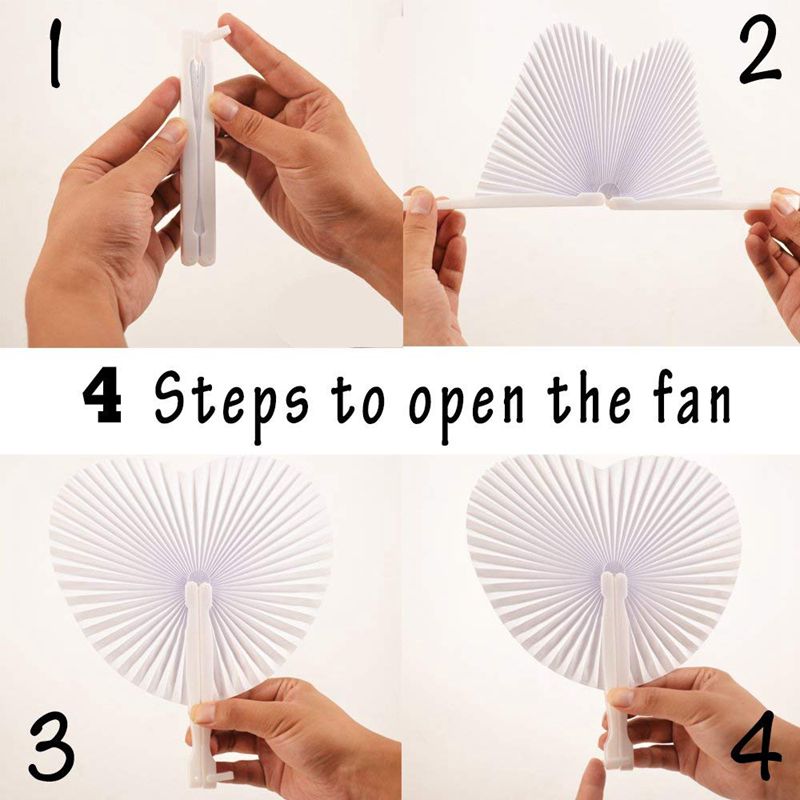 1

2

4 Steps to open the fan

3

4