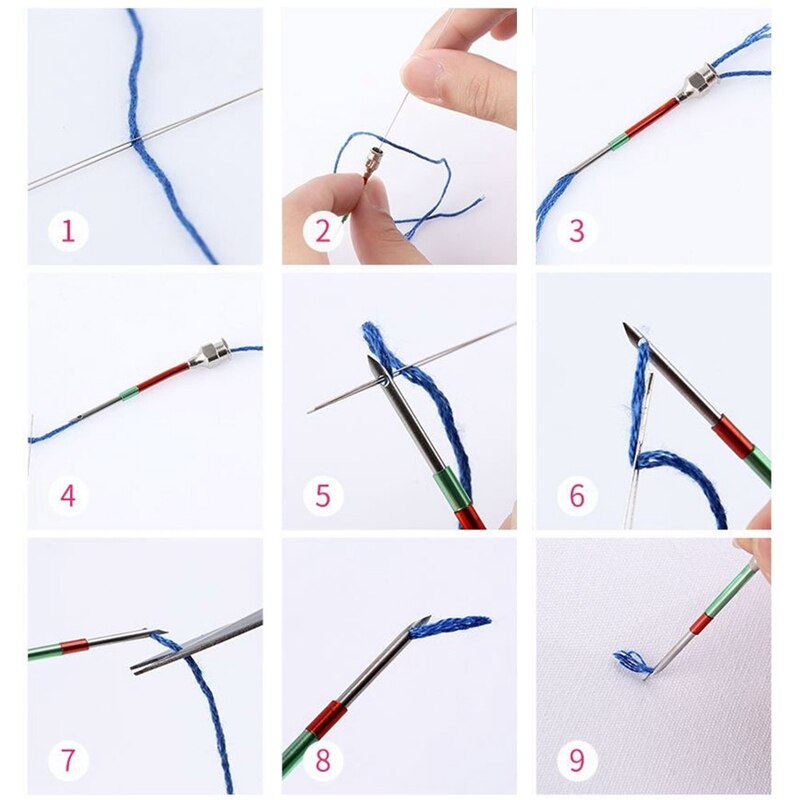 1

2

3

4

5

6

7

8

9