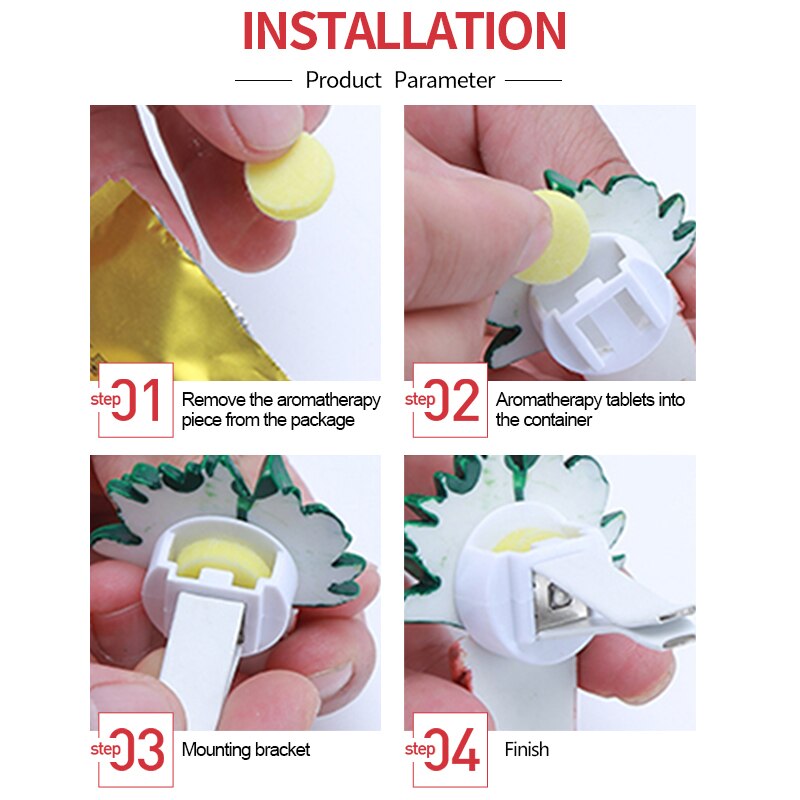 INSTALLATION

Product Parameter

step 01 Remove the aromatherapy piece from the package

step 02 Aromatherapy tablets into the container

step 03 Mounting bracket

step 04 Finish