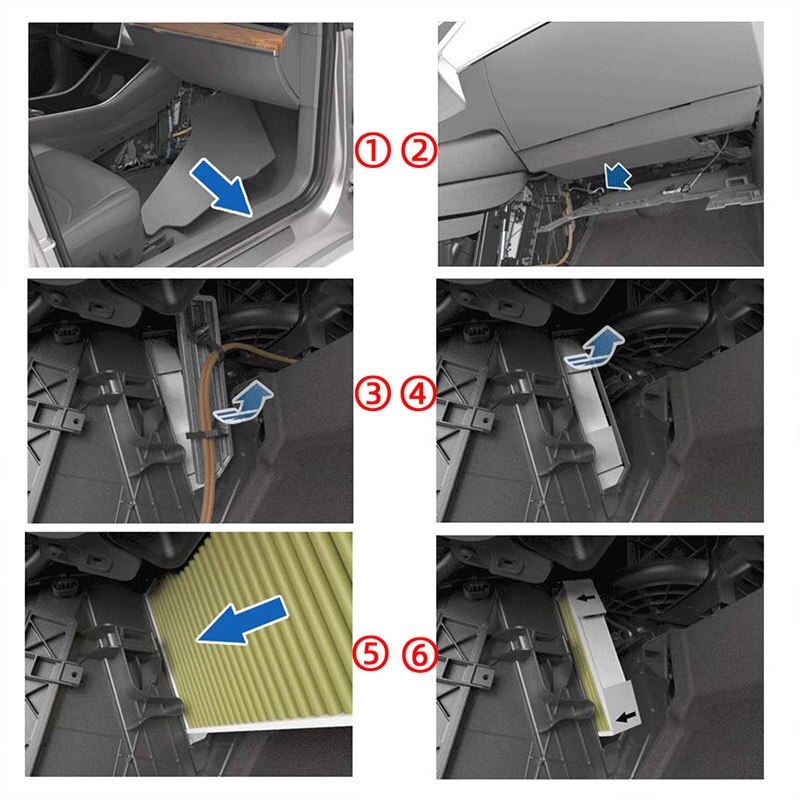 ① ②

③ ④

⑤ ⑥