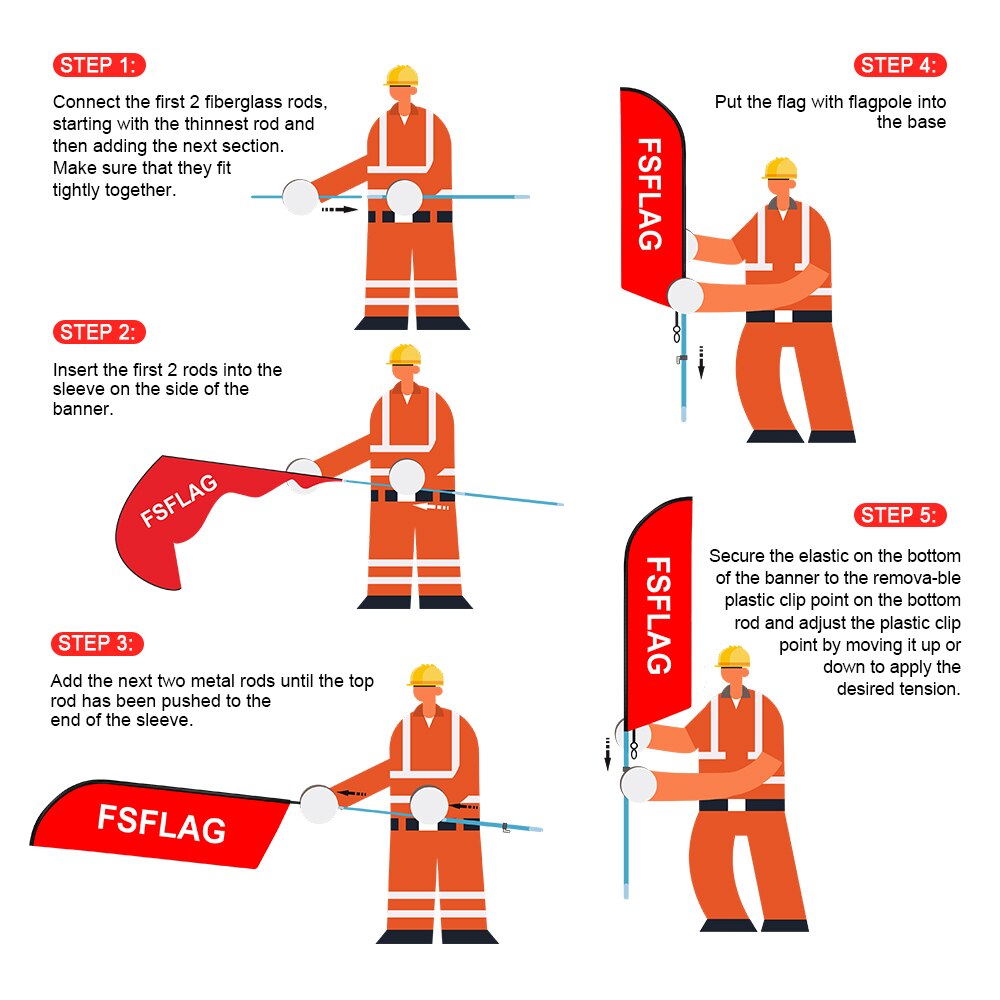 STEP 1:

Connect the first 2 fiberglass rods, starting with the thinnest rod and then adding the next section. Make sure that they fit tightly together.

STEP 2:

Insert the first 2 rods into the sleeve on the side of the banner.

FSFLAG

STEP 3:

Add the next two metal rods until the top rod has been pushed to the end of the sleeve.

FSFLAG

STEP 4:

Put the flag with flagpole into the base

FSFLAG

STEP 5:

Secure the elastic on the bottom of the banner to the remova-ble plastic clip point on the bottom rod and adjust the plastic clip point by moving it up or down to apply the desired tension.

FSFLAG