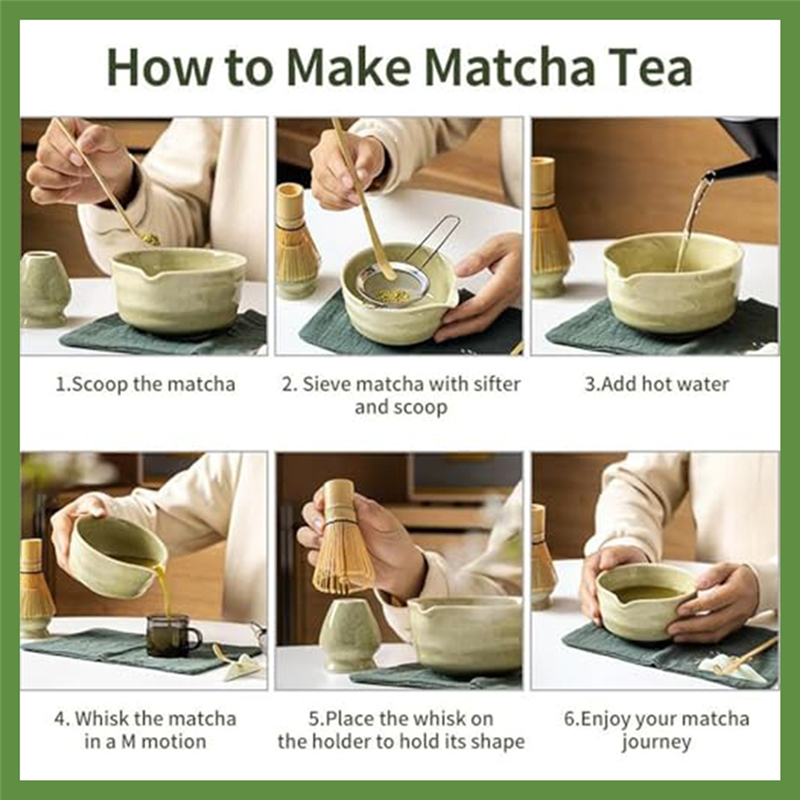 How to Make Matcha Tea

1.Scoop the matcha

2. Sieve matcha with sifter and scoop

3.Add hot water

4. Whisk the matcha in a M motion

5.Place the whisk on the holder to hold its shape

6.Enjoy your matcha journey