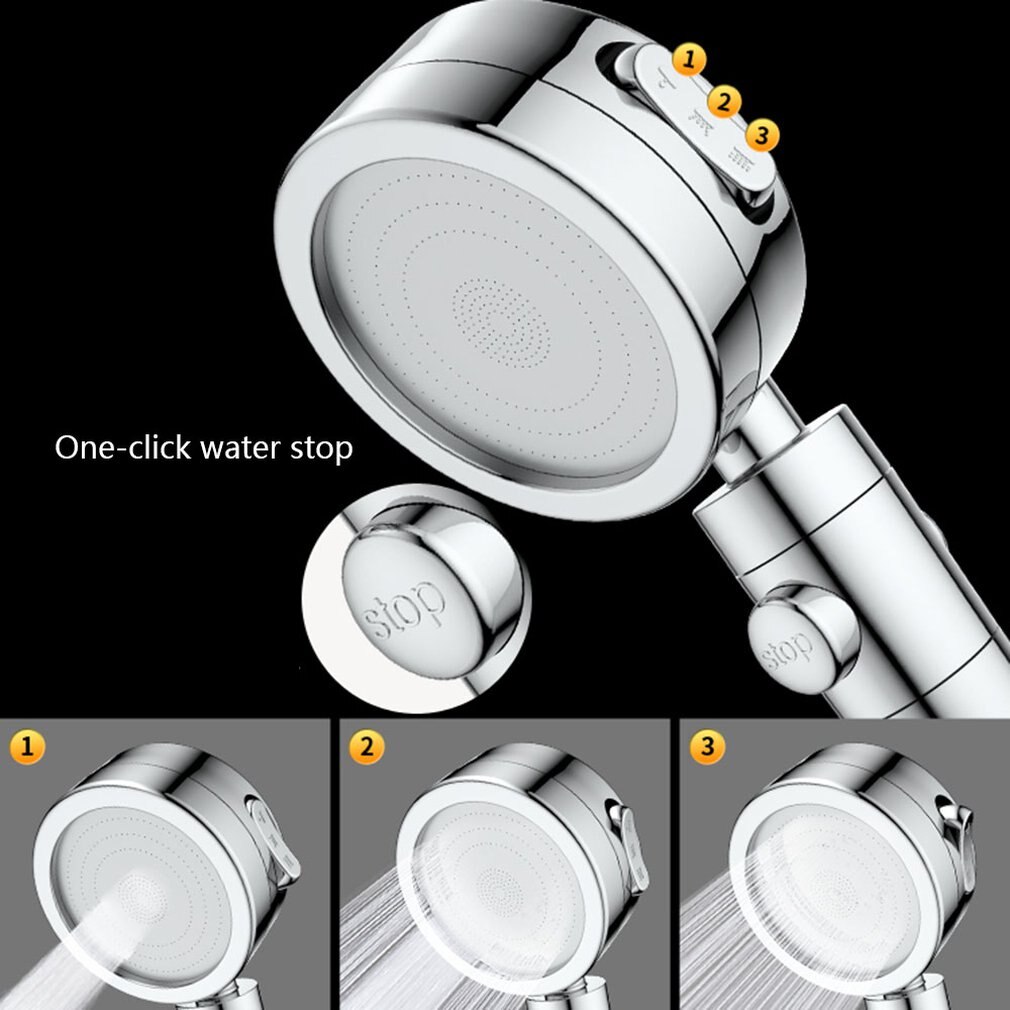 1
2
3

One-click water stop

stop

stop

1

2

3