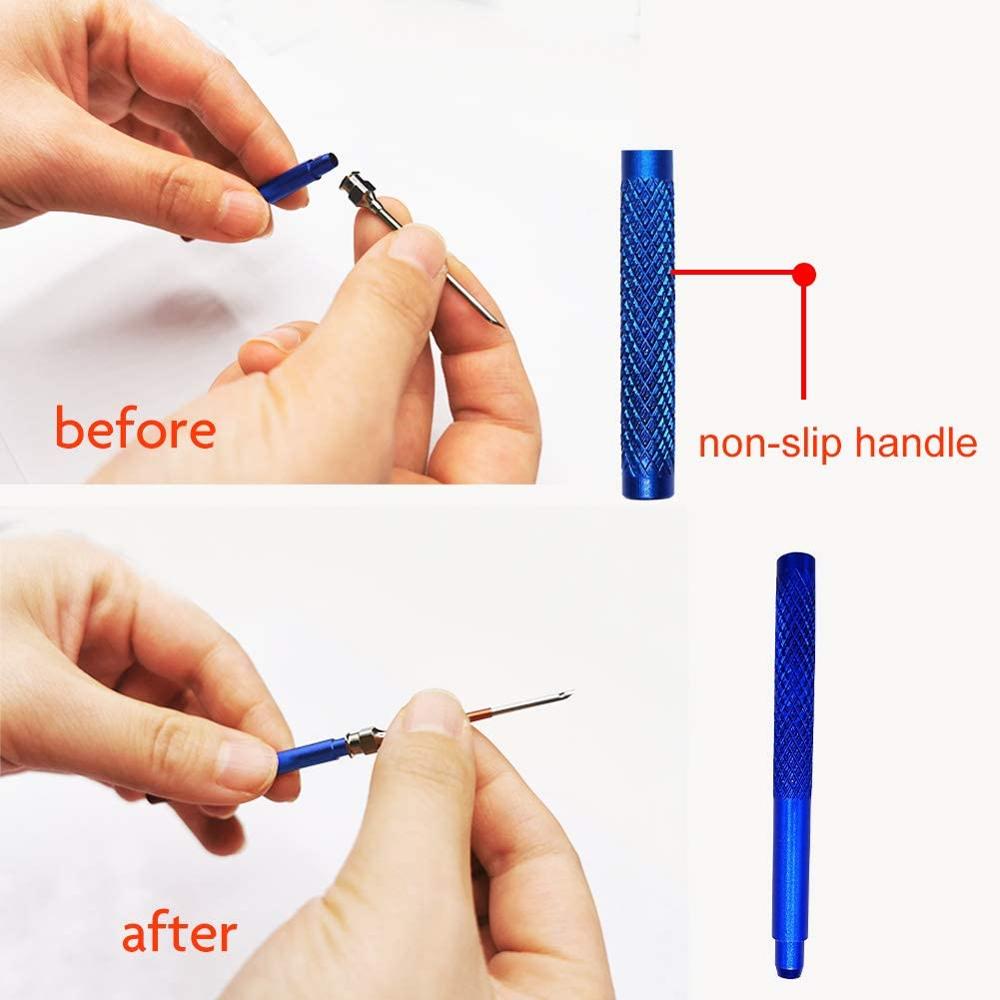 before

non-slip handle

after