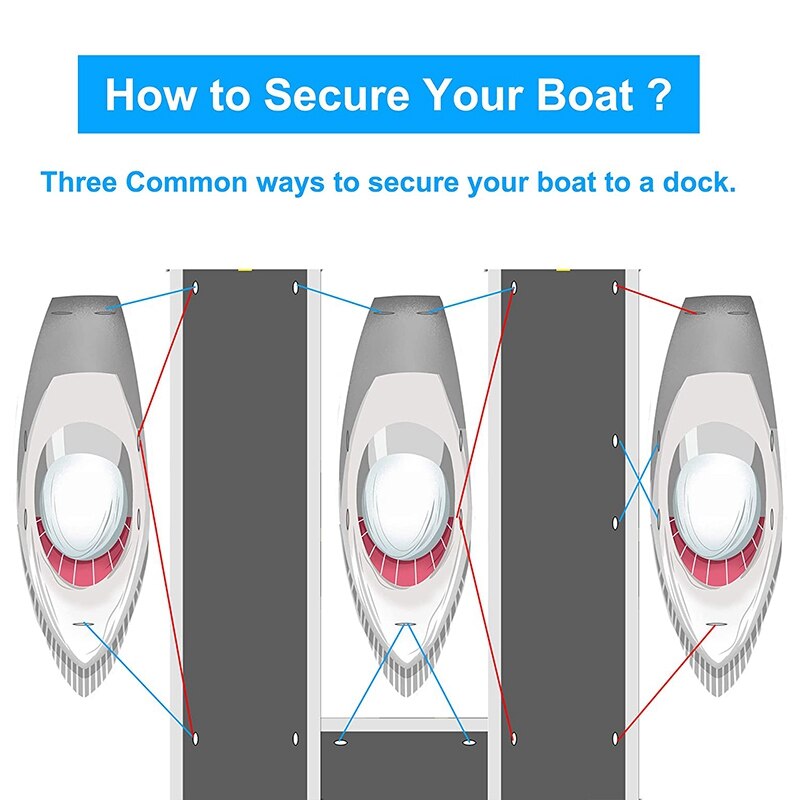 How to Secure Your Boat ?

Three Common ways to secure your boat to a dock.