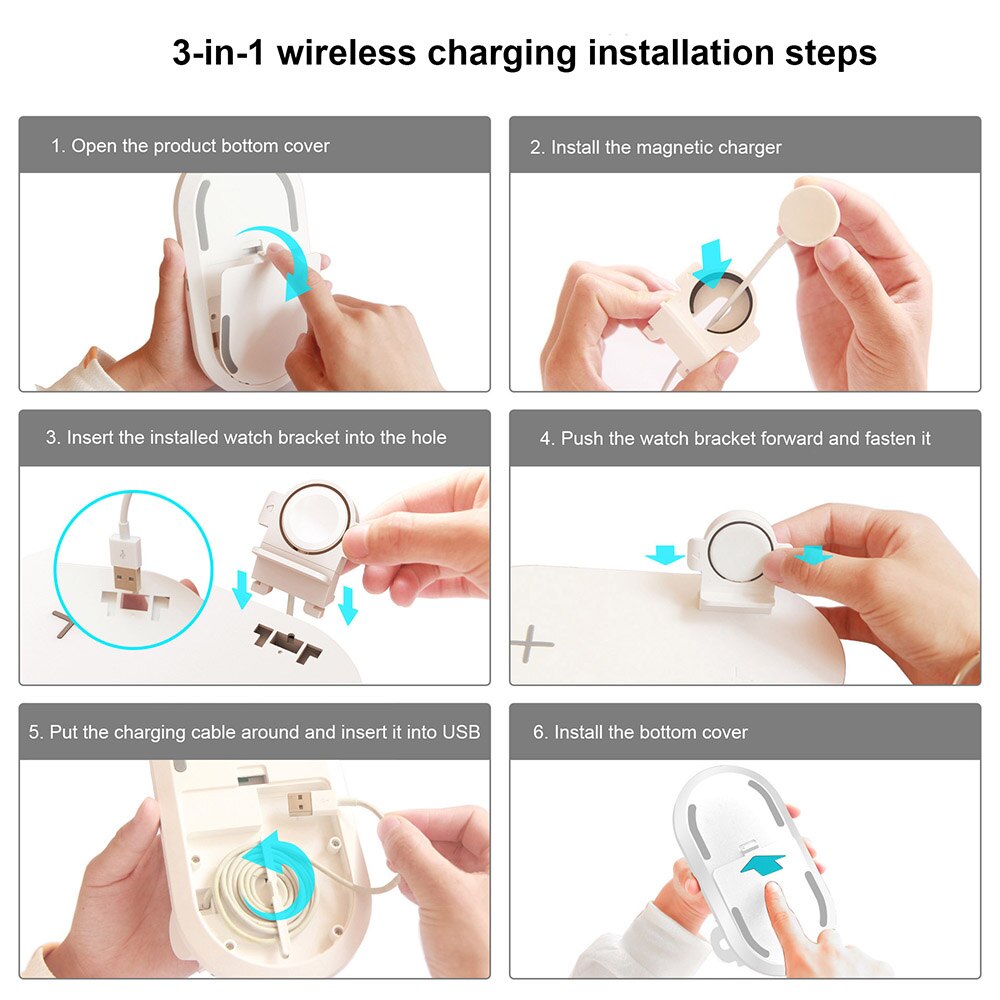 3-in-1 wireless charging installation steps

1. Open the product bottom cover

2. Install the magnetic charger

3. Insert the installed watch bracket into the hole

4. Push the watch bracket forward and fasten it

5. Put the charging cable around and insert it into USB

6. Install the bottom cover