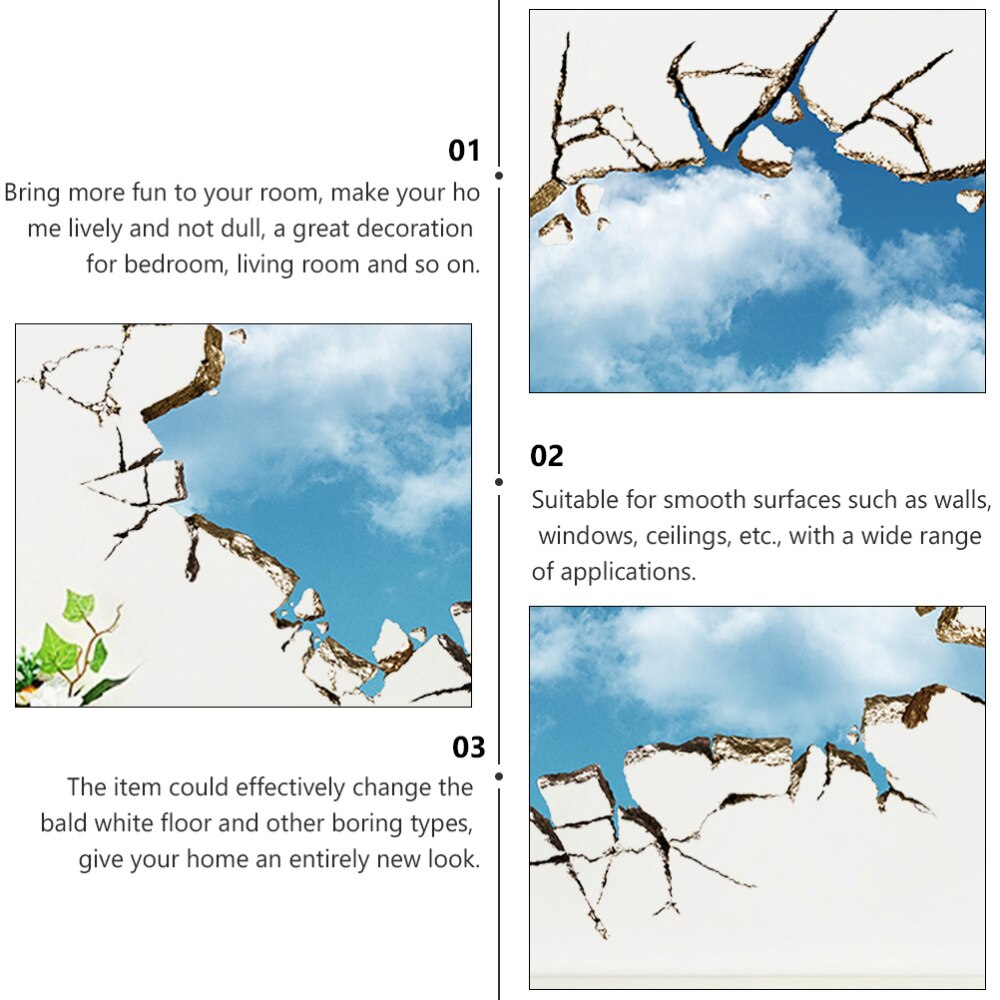 01

Bring more fun to your room, make your ho me lively and not dull, a great decoration for bedroom, living room and so on.

02

Suitable for smooth surfaces such as walls, windows, ceilings, etc., with a wide range of applications.

03

The item could effectively change the bald white floor and other boring types, give your home an entirely new look.