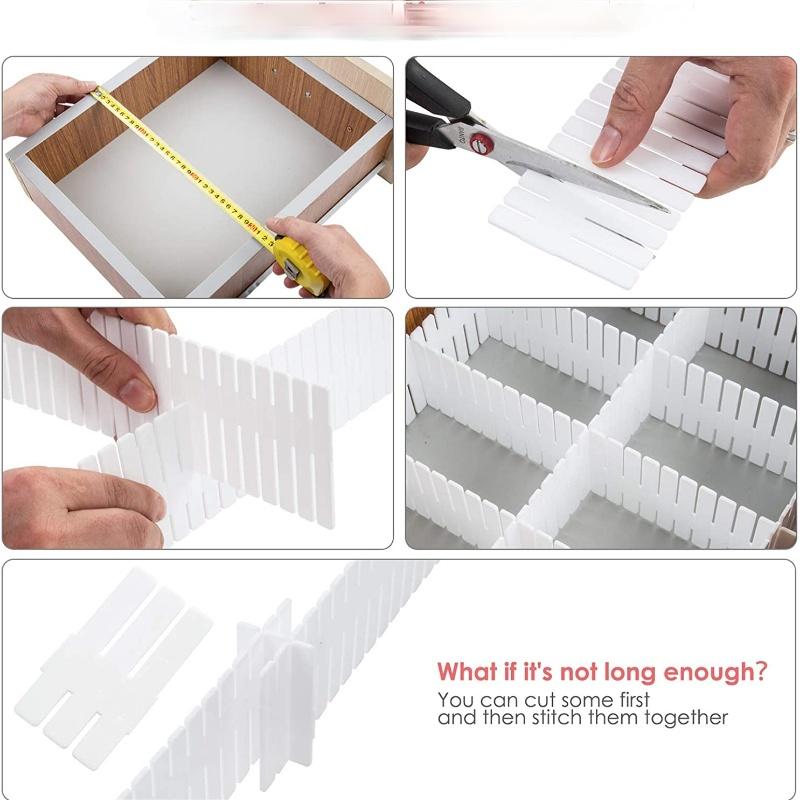 What if it's not long enough?
You can cut some first and then stitch them together