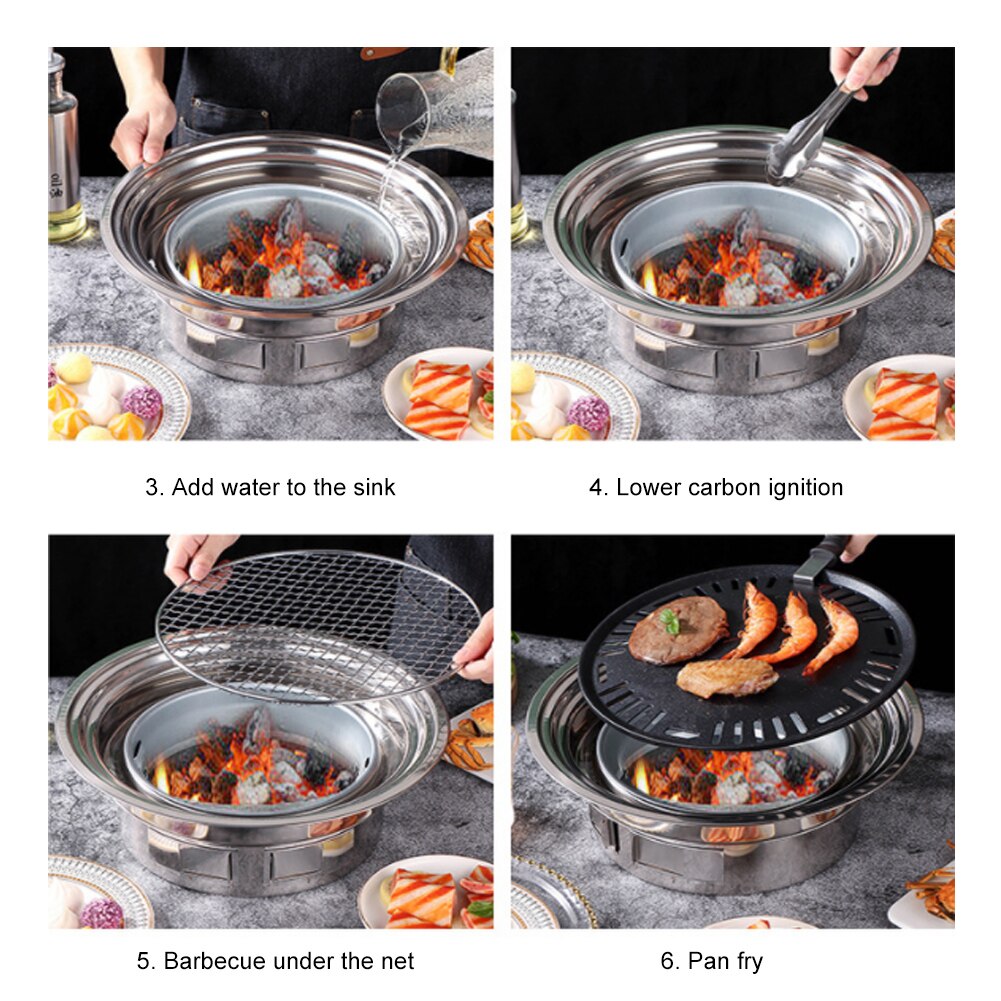 3. Add water to the sink

4. Lower carbon ignition

5. Barbecue under the net

6. Pan fry