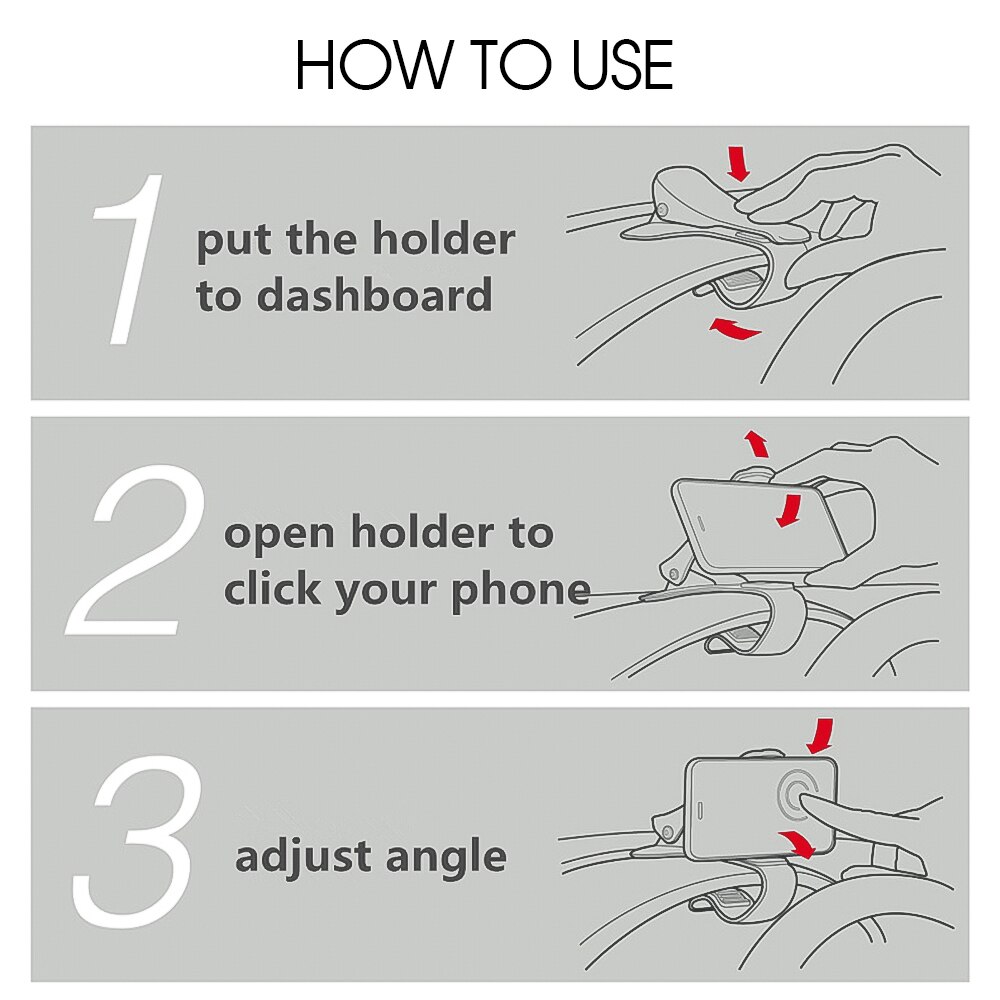 HOW TO USE

1 put the holder to dashboard

2 open holder to click your phone

3 adjust angle