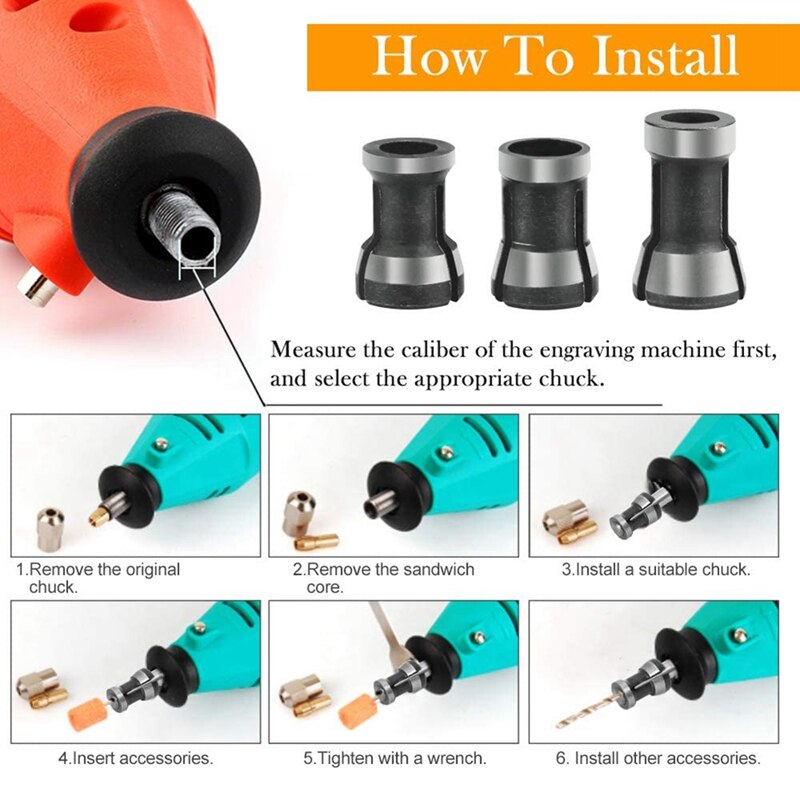 How To Install

Measure the caliber of the engraving machine first, and select the appropriate chuck.

1.Remove the original chuck.

2.Remove the sandwich core.

3.Install a suitable chuck.

4.Insert accessories.

5.Tighten with a wrench.

6. Install other accessories.