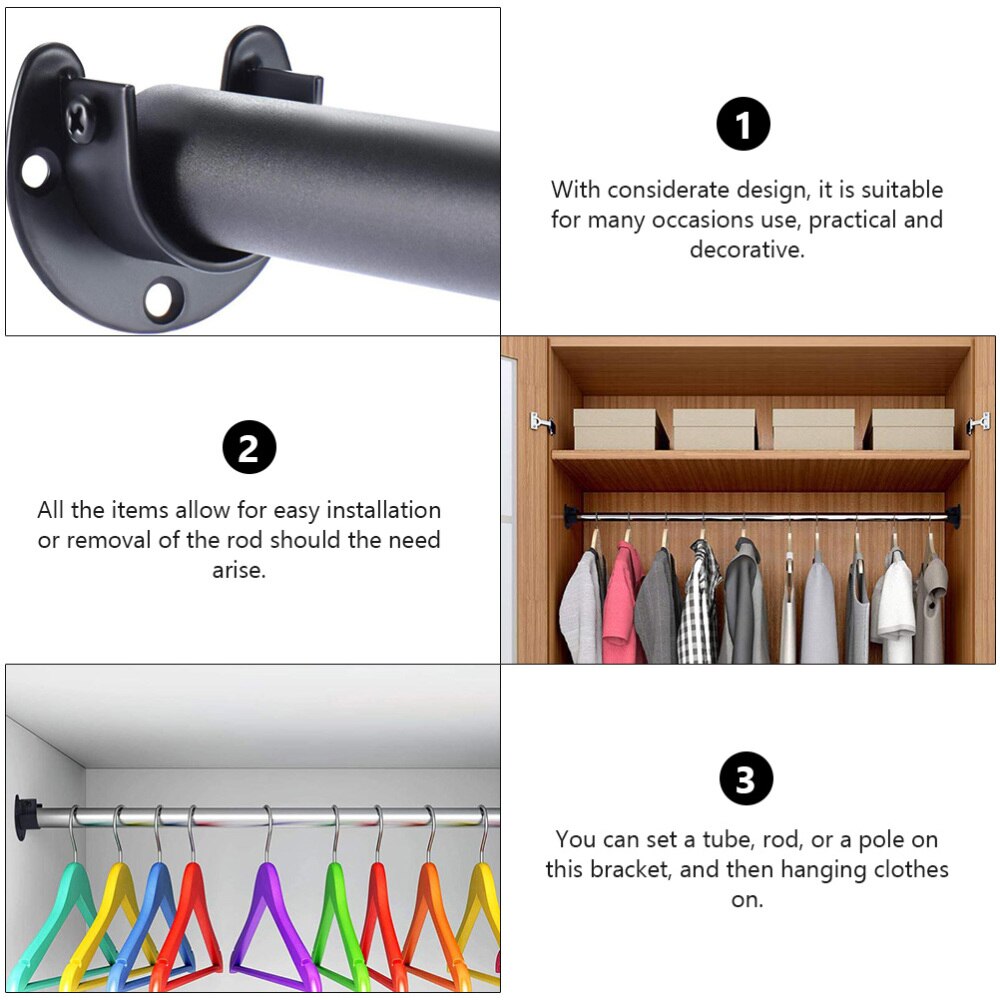 1

With considerate design, it is suitable for many occasions use, practical and decorative.

2

All the items allow for easy installation or removal of the rod should the need arise.

3

You can set a tube, rod, or a pole on this bracket, and then hanging clothes on.