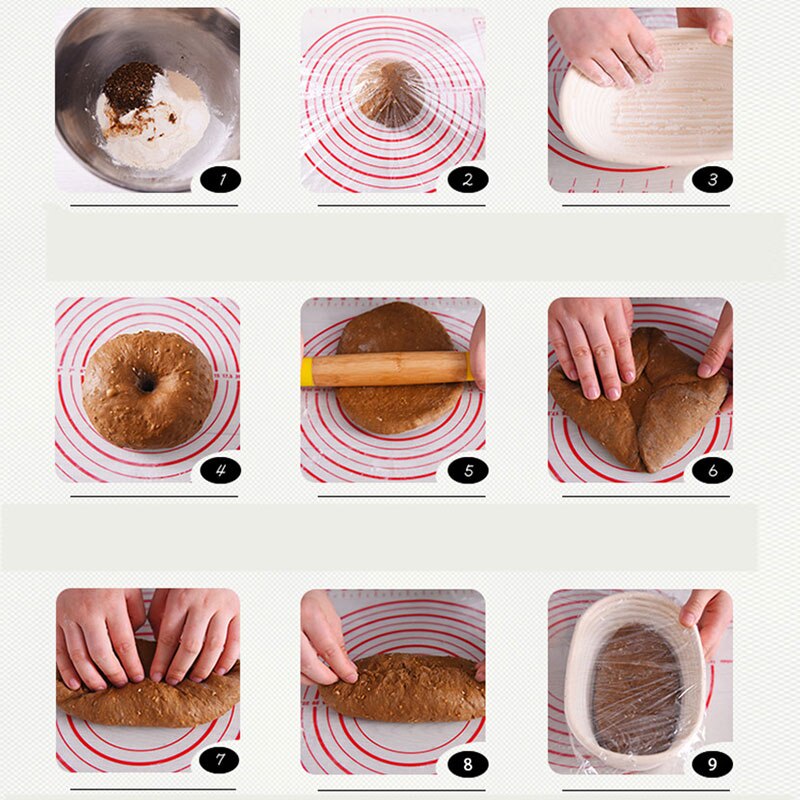 1

2

3

4

5

6

7

8

9