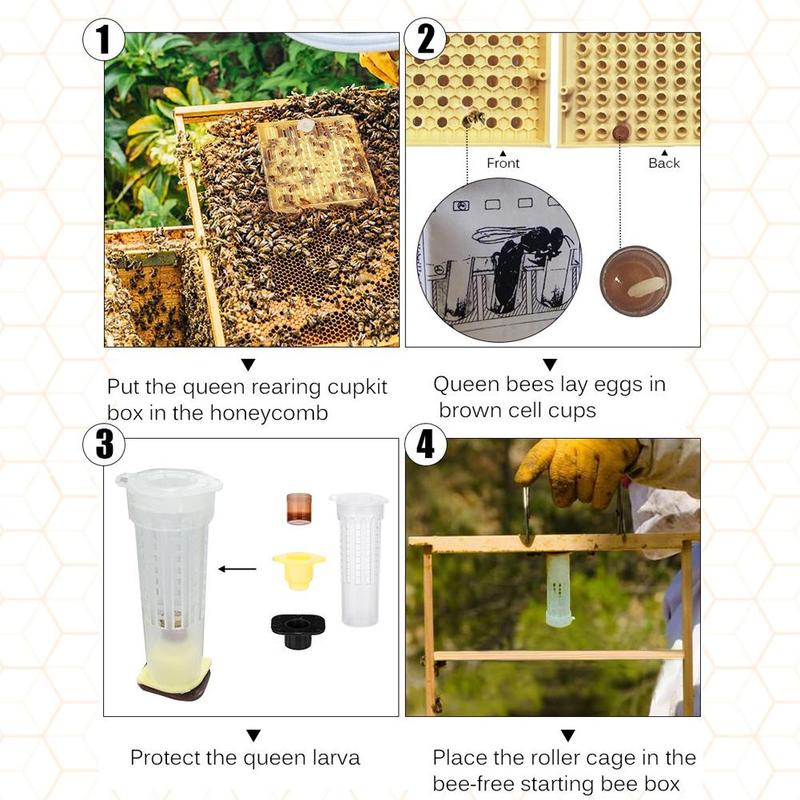 1

Put the queen rearing cupkit box in the honeycomb

2

Front

Back

Queen bees lay eggs in brown cell cups

3

Protect the queen larva

4

Place the roller cage in the bee-free starting bee box