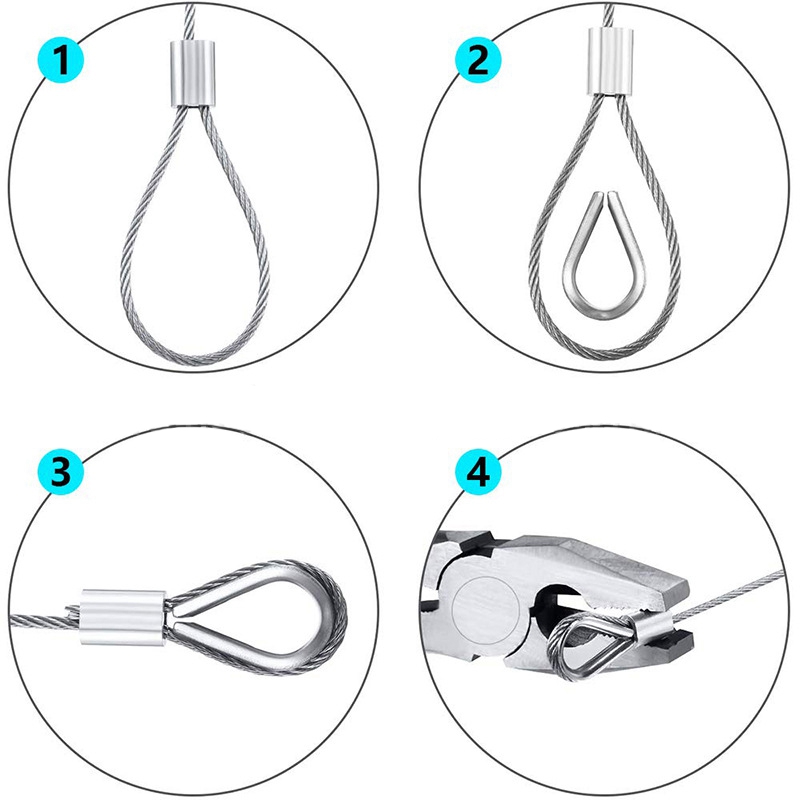 1

2

3

4