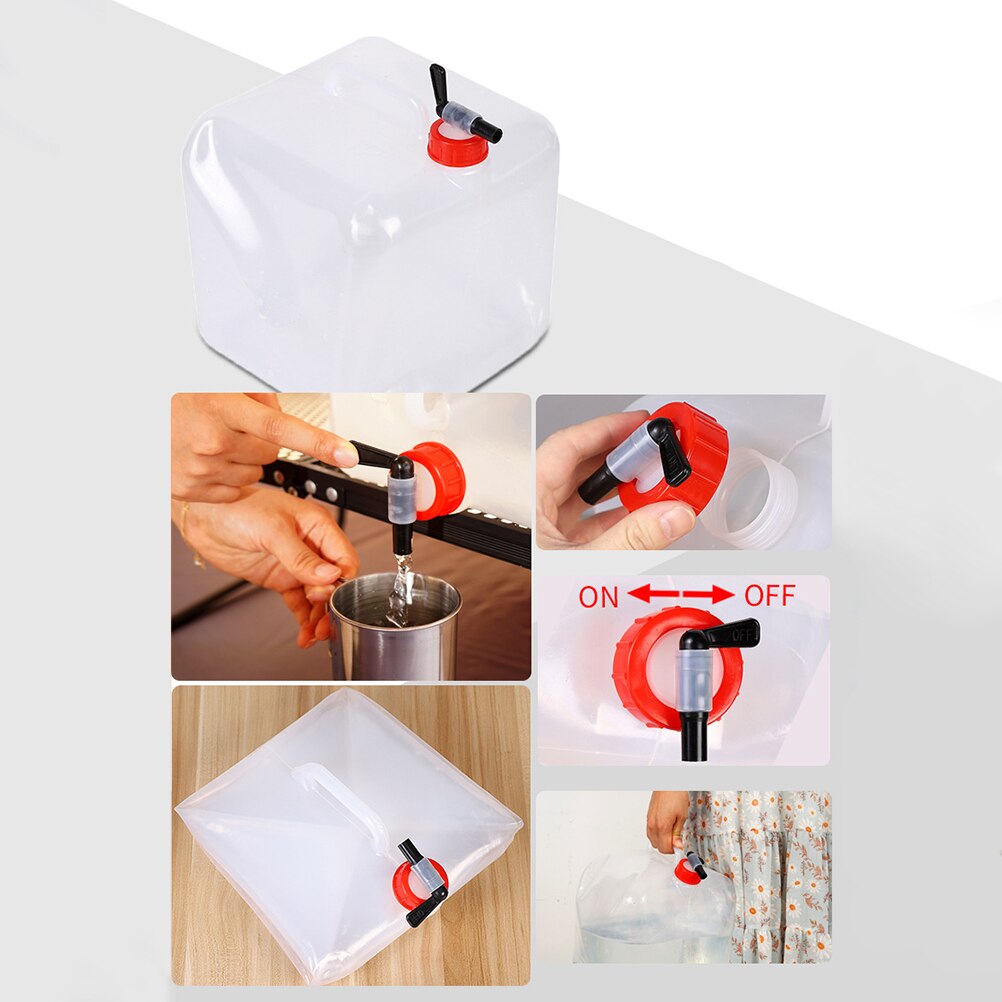 ON OFF

OFF