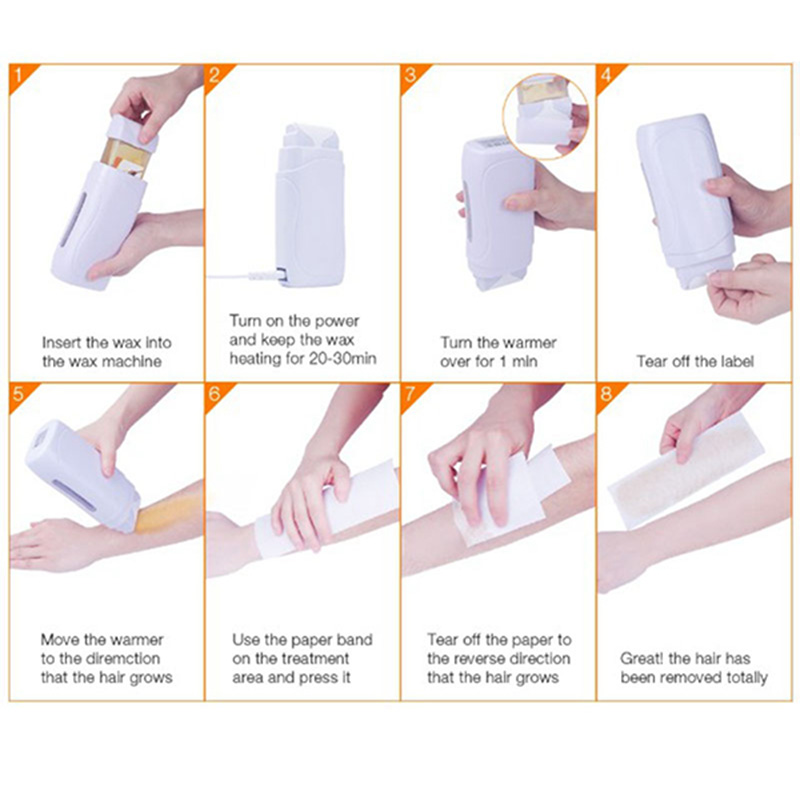 1
Insert the wax into the wax machine

2
Turn on the power and keep the wax heating for 20-30min

3
Turn the warmer over for 1 min

4
Tear off the label

5
Move the warmer to the diremction that the hair grows

6
Use the paper band on the treatment area and press it

7
Tear off the paper to the reverse direction that the hair grows

8
Great! the hair has been removed totally