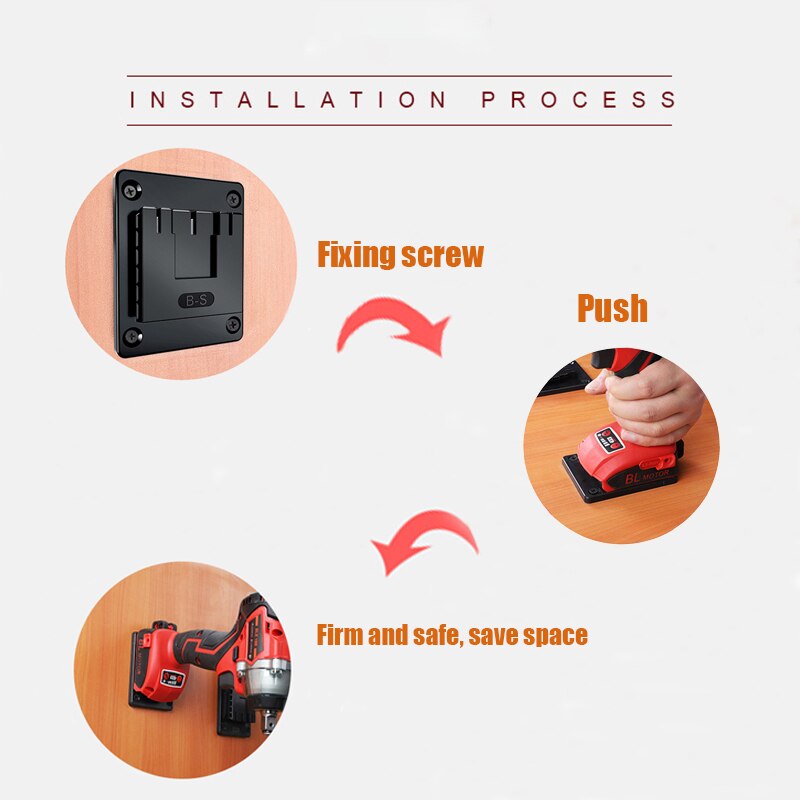 INSTALLATION PROCESS

B-S

Fixing screw

Push

BL MOTOR

Firm and safe, save space