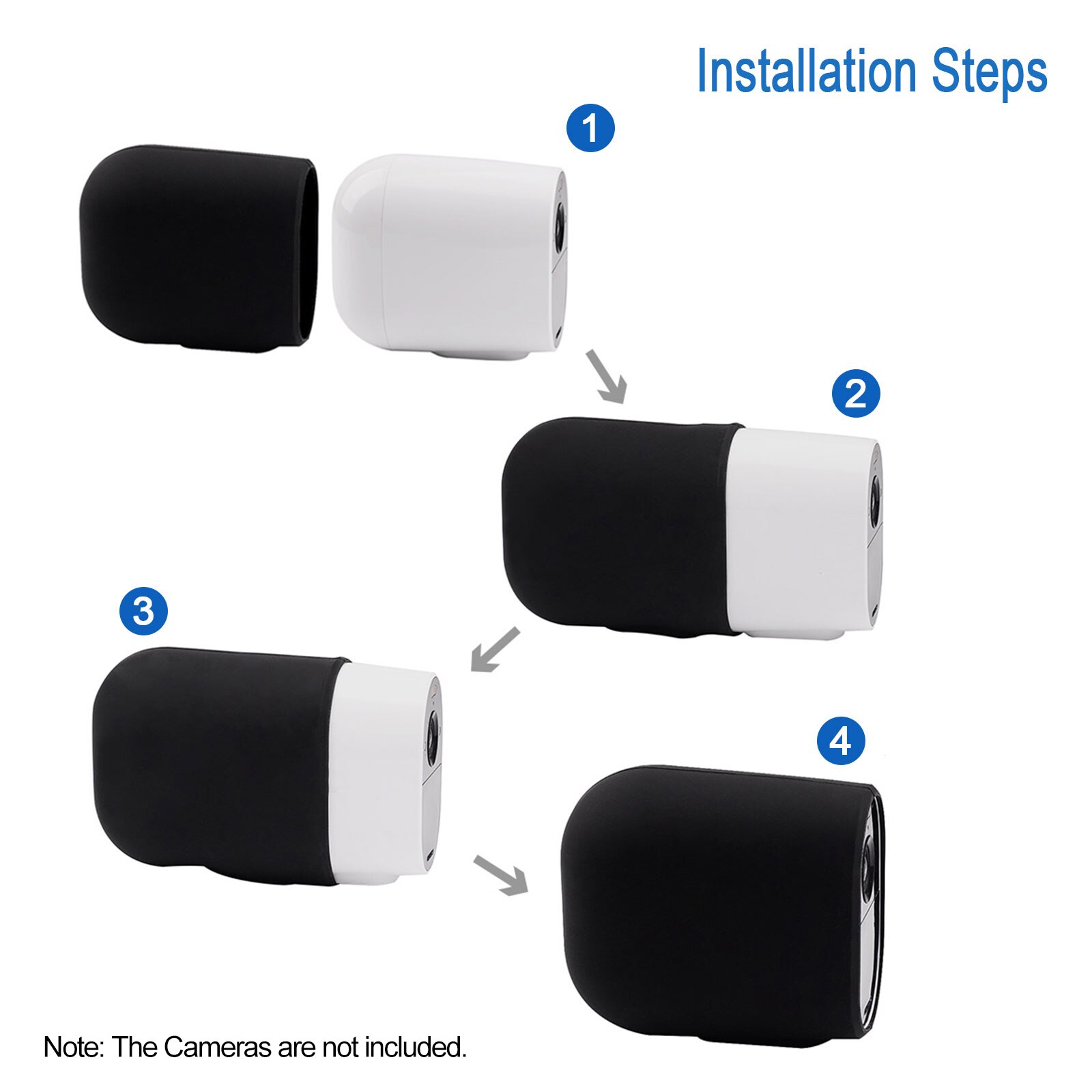 Installation Steps

1

2

3

4

Note: The Cameras are not included.