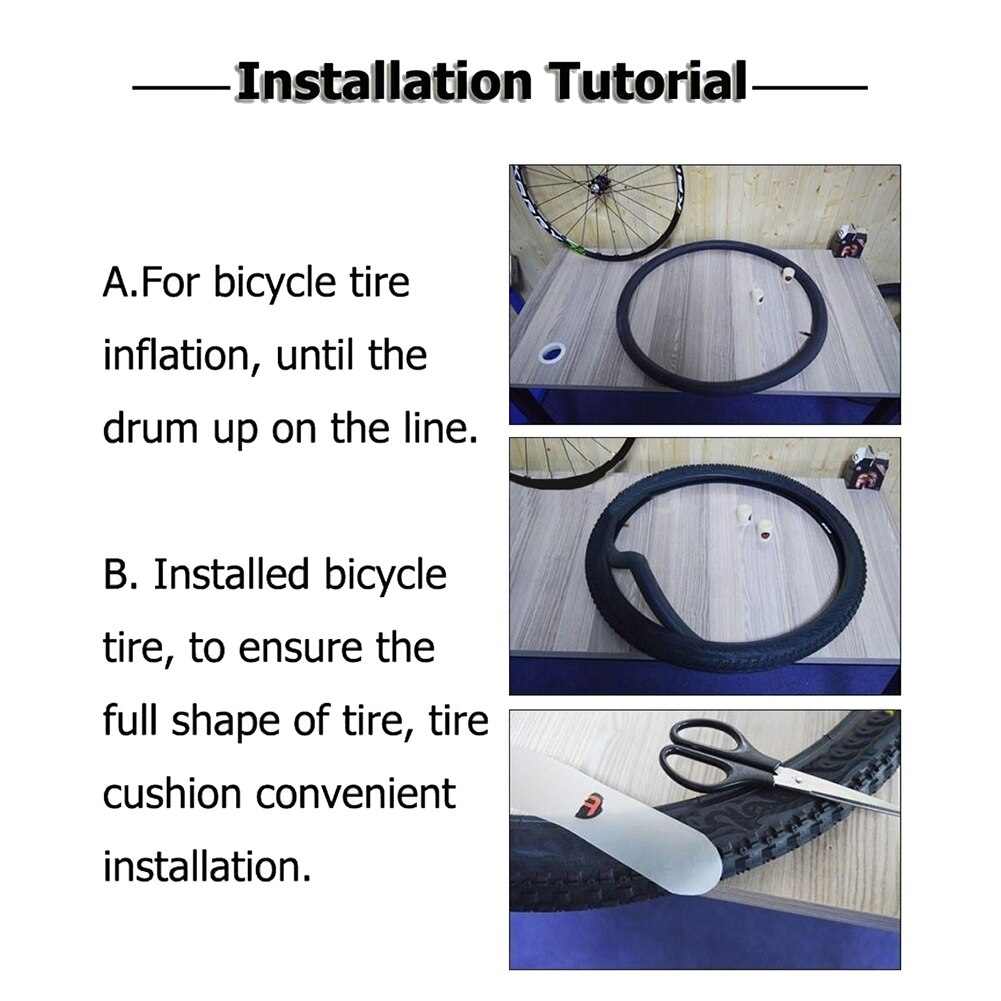 Installation Tutorial

A.For bicycle tire inflation, until the drum up on the line.

B. Installed bicycle tire, to ensure the full shape of tire, tire cushion convenient installation.