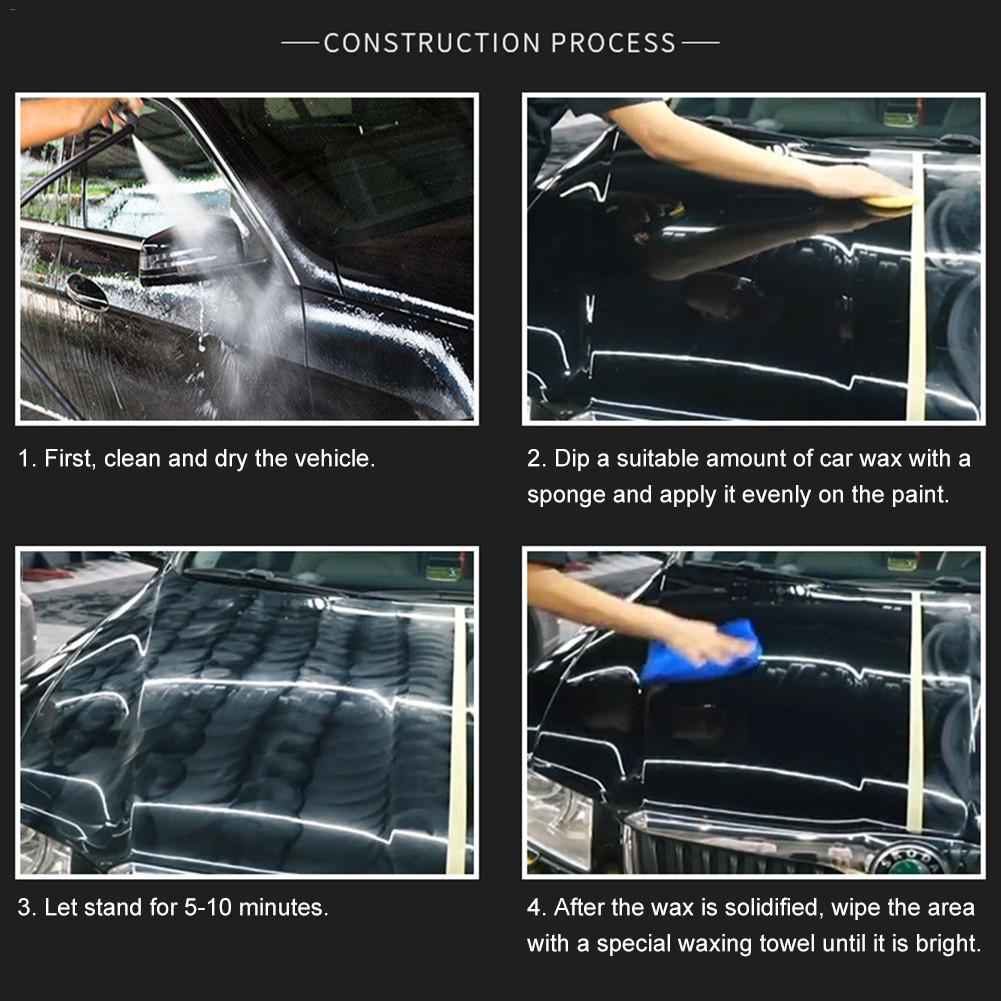 CONSTRUCTION PROCESS

1. First, clean and dry the vehicle.

2. Dip a suitable amount of car wax with a sponge and apply it evenly on the paint.

3. Let stand for 5-10 minutes.

4. After the wax is solidified, wipe the area with a special waxing towel until it is bright.