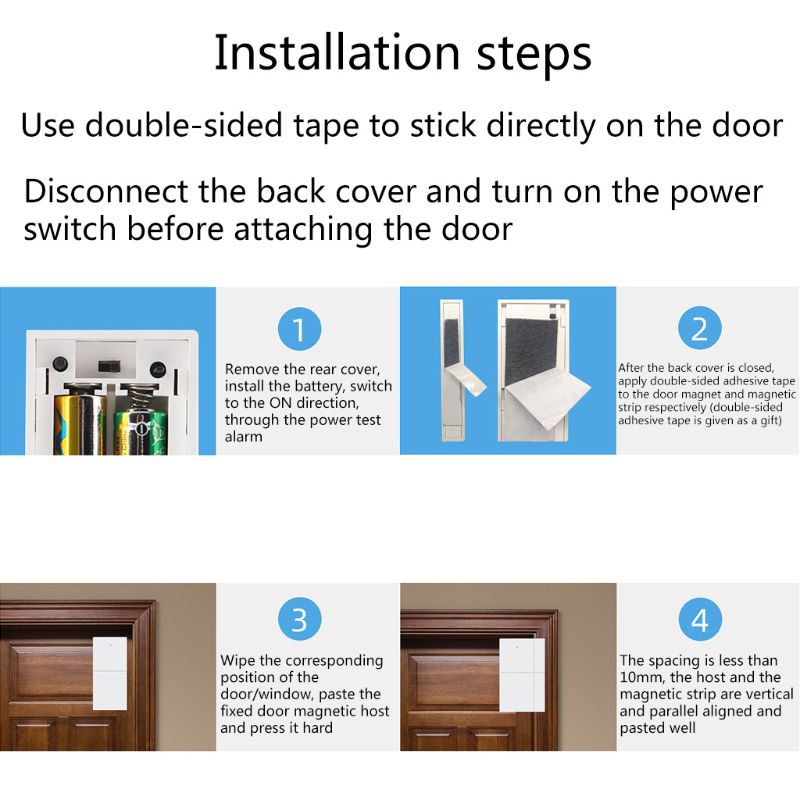 Installation steps

Use double-sided tape to stick directly on the door

Disconnect the back cover and turn on the power switch before attaching the door

1

Remove the rear cover, install the battery, switch to the ON direction, through the power test alarm

2

After the back cover is closed, apply double-sided adhesive tape to the door magnet and magnetic strip respectively (double-sided adhesive tape is given as a gift)

3

Wipe the corresponding position of the door/window, paste the fixed door magnetic host and press it hard

4

The spacing is less than 10mm, the host and the magnetic strip are vertical and parallel aligned and pasted well