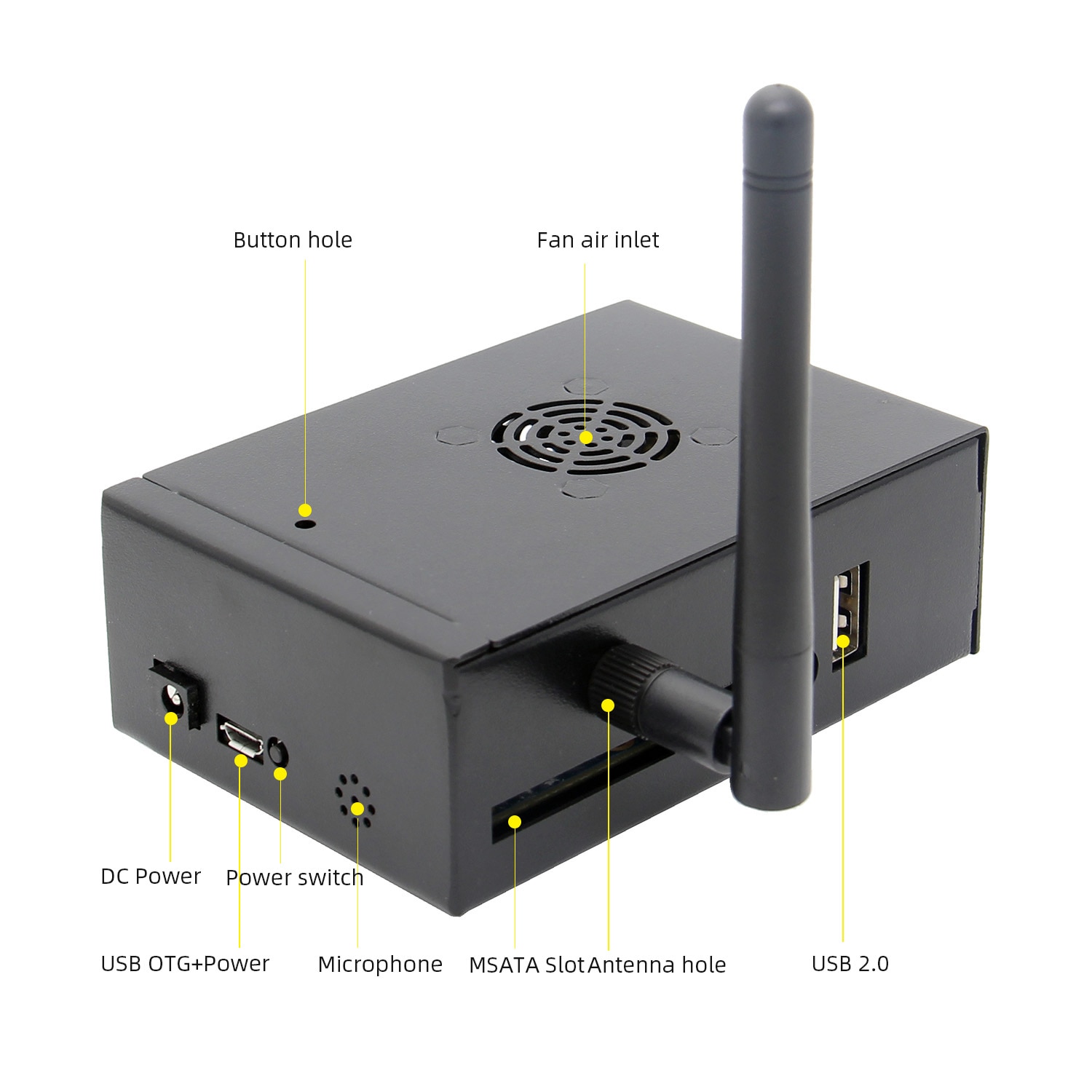 Button hole

Fan air inlet

DC Power

Power switch

USB OTG+Power

Microphone

MSATA Slot

Antenna hole

USB 2.0