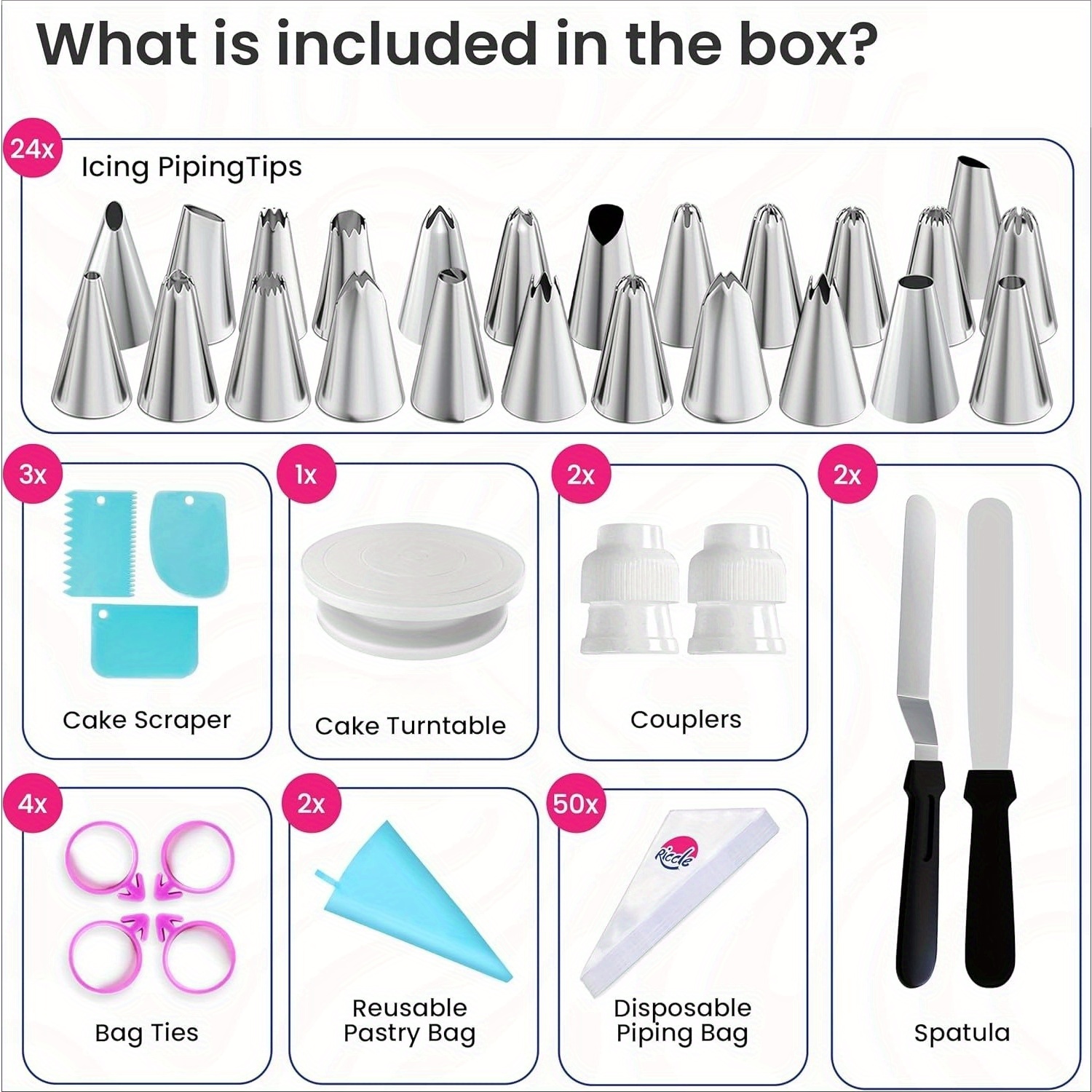 What is included in the box?

24x
Icing PipingTips

3x
Cake Scraper

1x
Cake Turntable

2x
Couplers

2x
Spatula

4x
Bag Ties

2x
Reusable Pastry Bag

50x
Riccle
Disposable Piping Bag