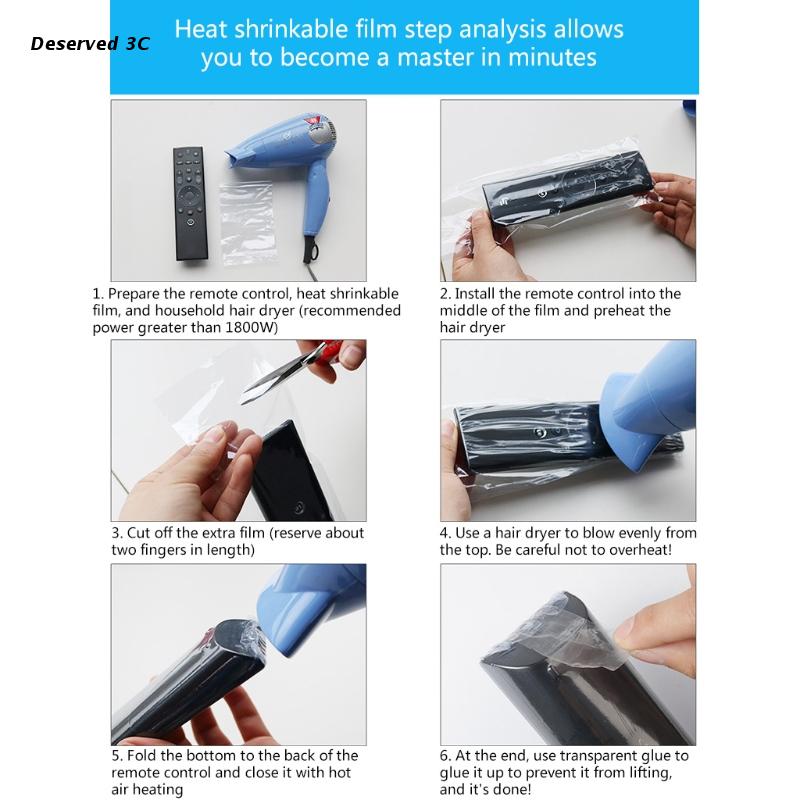 Deserved 3C

Heat shrinkable film step analysis allows you to become a master in minutes

1. Prepare the remote control, heat shrinkable film, and household hair dryer (recommended power greater than 1800W)

2. Install the remote control into the middle of the film and preheat the hair dryer

3. Cut off the extra film (reserve about two fingers in length)

4. Use a hair dryer to blow evenly from the top. Be careful not to overheat!

5. Fold the bottom to the back of the remote control and close it with hot air heating

6. At the end, use transparent glue to glue it up to prevent it from lifting, and it's done!